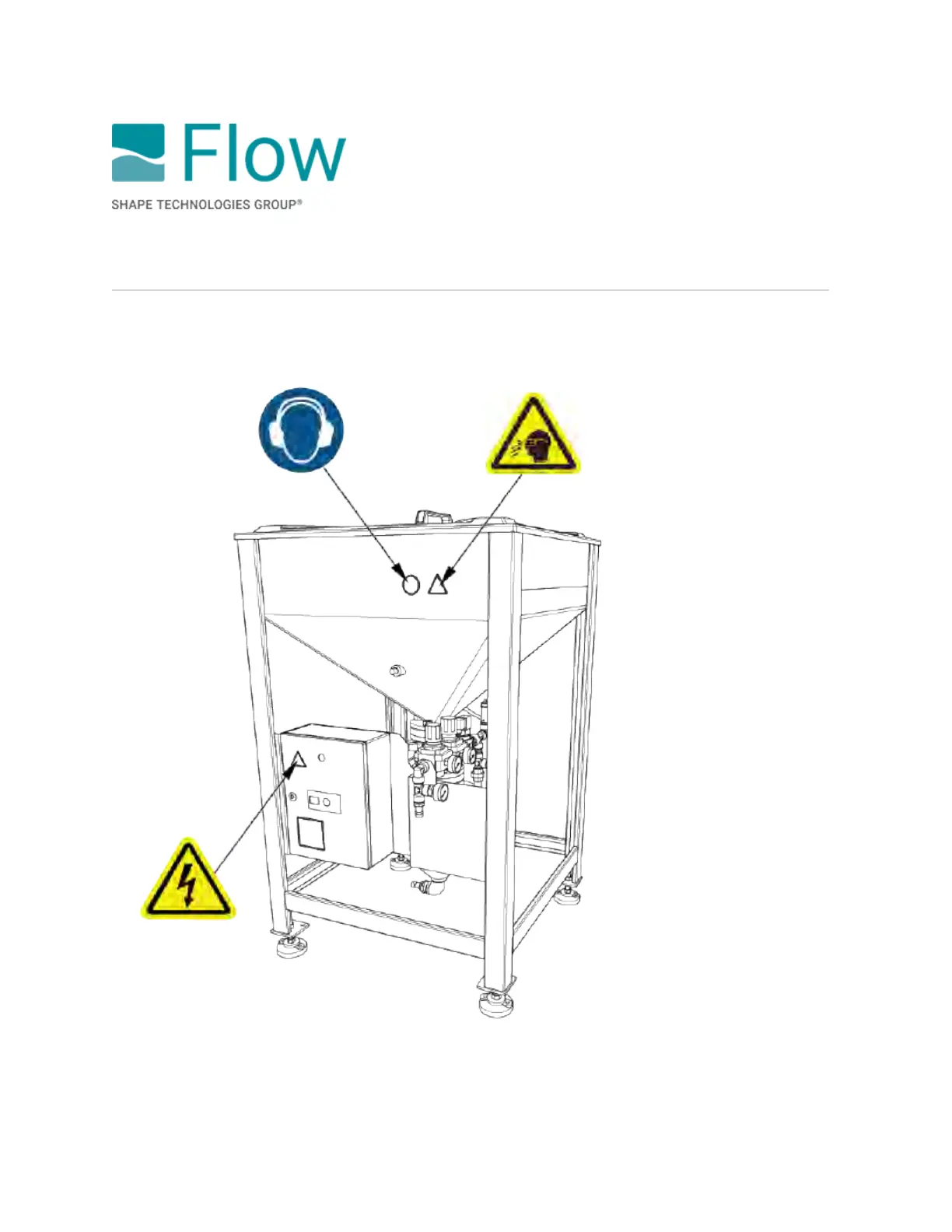 Flow
SHAPE TECHNOLOGIES GROUP®