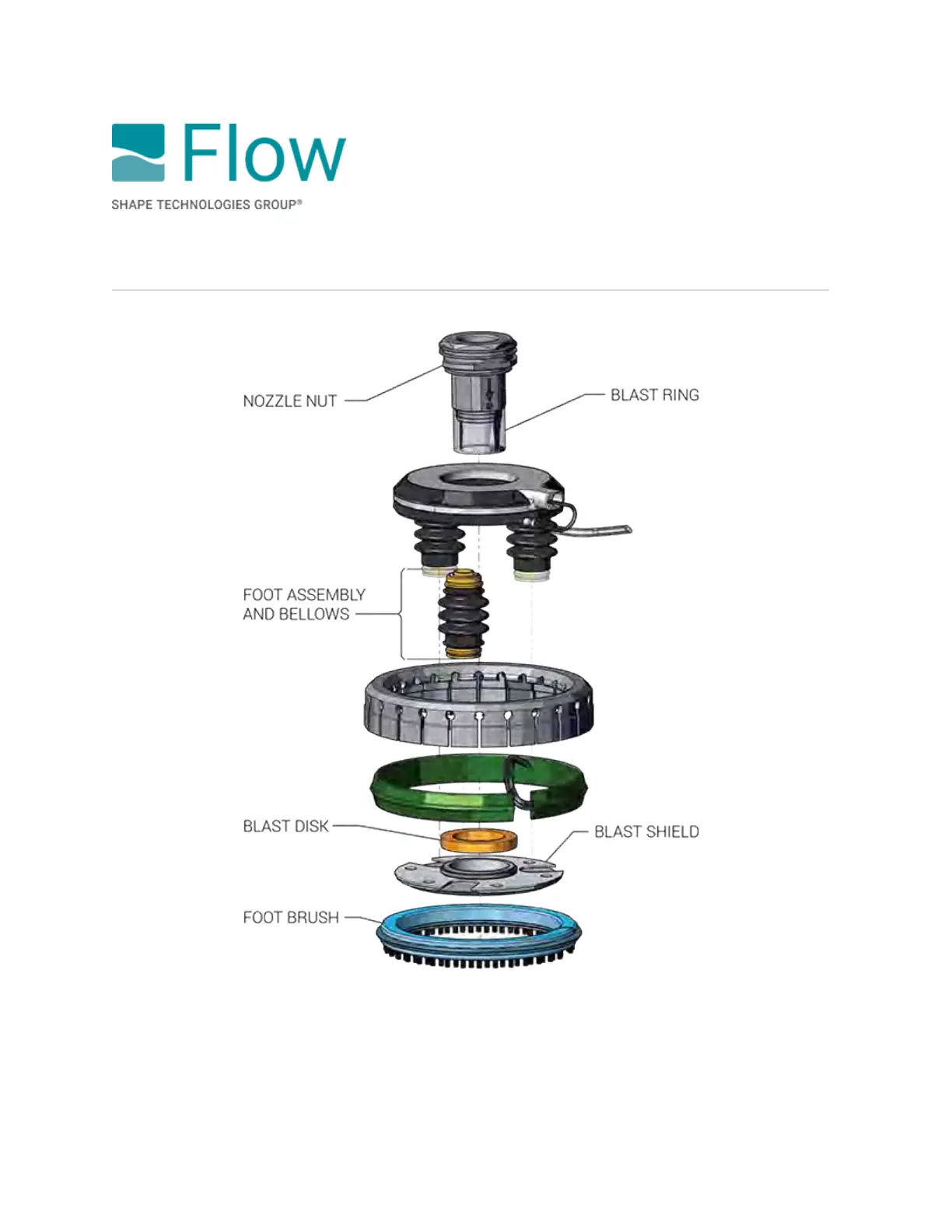 Flow
SHAPE TECHNOLOGIES GROUP®

NOZZLE NUT
BLAST RING
FOOT ASSEMBLY AND BELLOWS
BLAST DISK
BLAST SHIELD
FOOT BRUSH