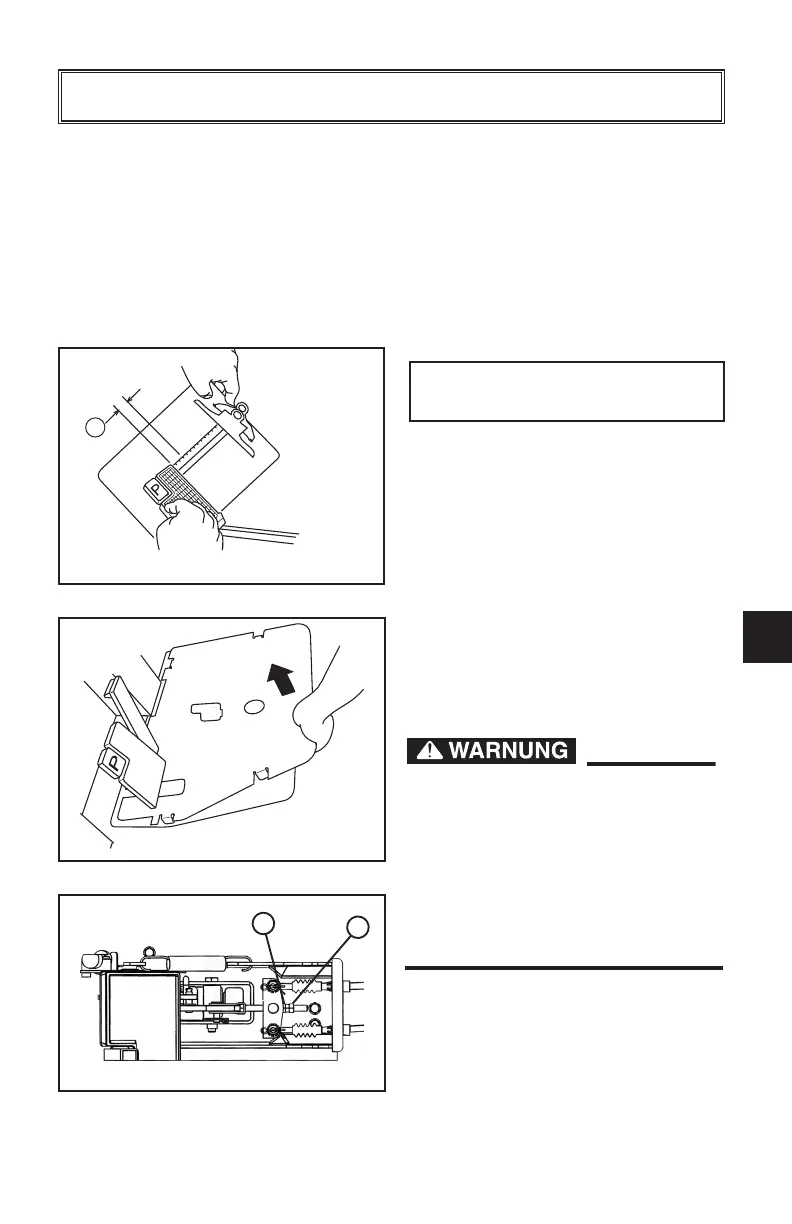 P

P

WARNUNG