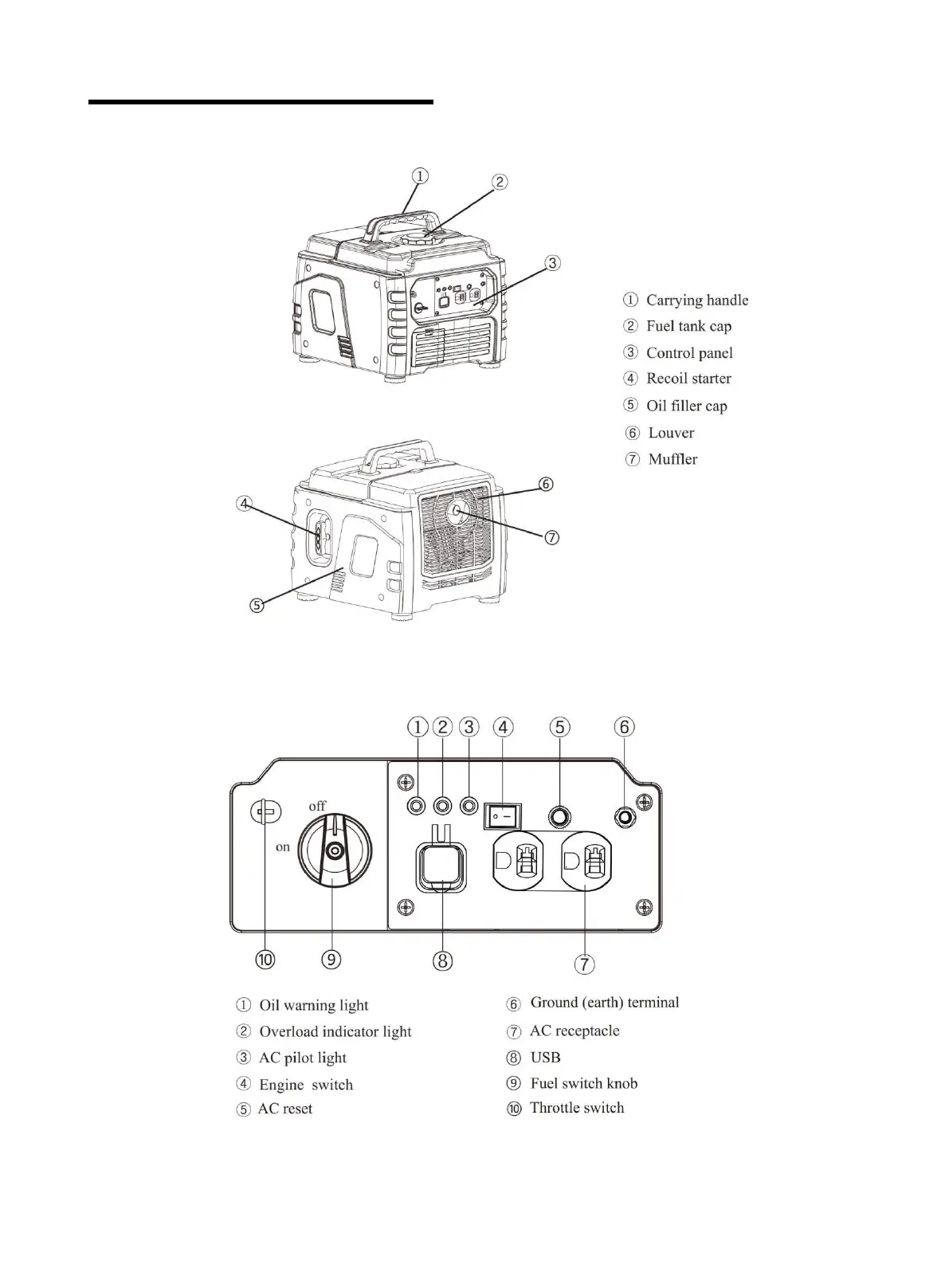 ①
②
③
① Carrying handle
② Fuel tank cap
③ Control panel
④ Recoil starter
⑤ Oil filler cap
⑥ Louver
⑦ Muffler

④
⑤
⑥
⑦

① ② ③ ④ ⑤ ⑥
off
on
⑩ ⑨ ⑧ ⑦

① Oil warning light
② Overload indicator light
③ AC pilot light
④ Engine switch
⑤ AC reset

⑥ Ground (earth) terminal
⑦ AC receptacle
⑧ USB
⑨ Fuel switch knob
⑩ Throttle switch