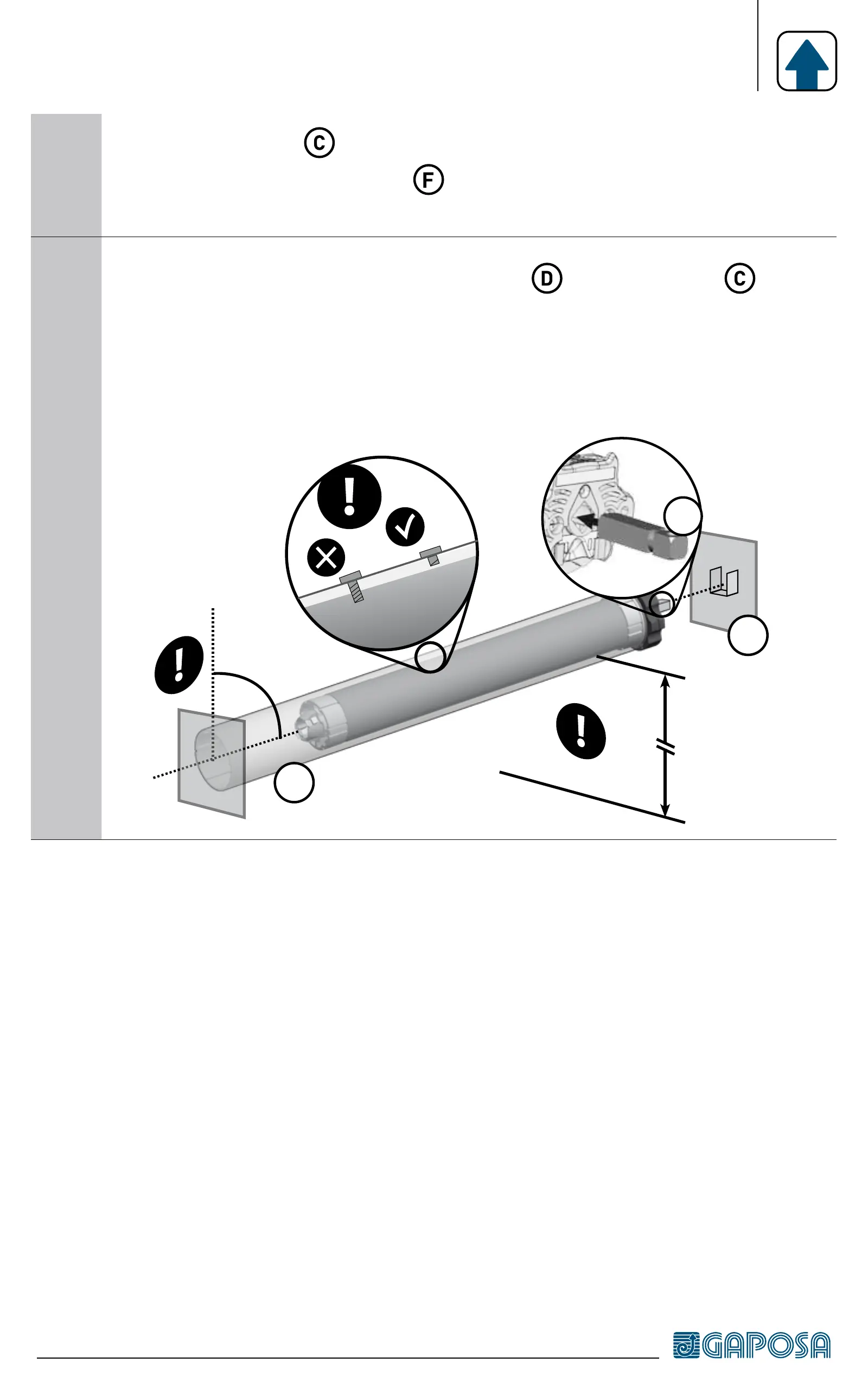 C

F

D

C

GAPOSA