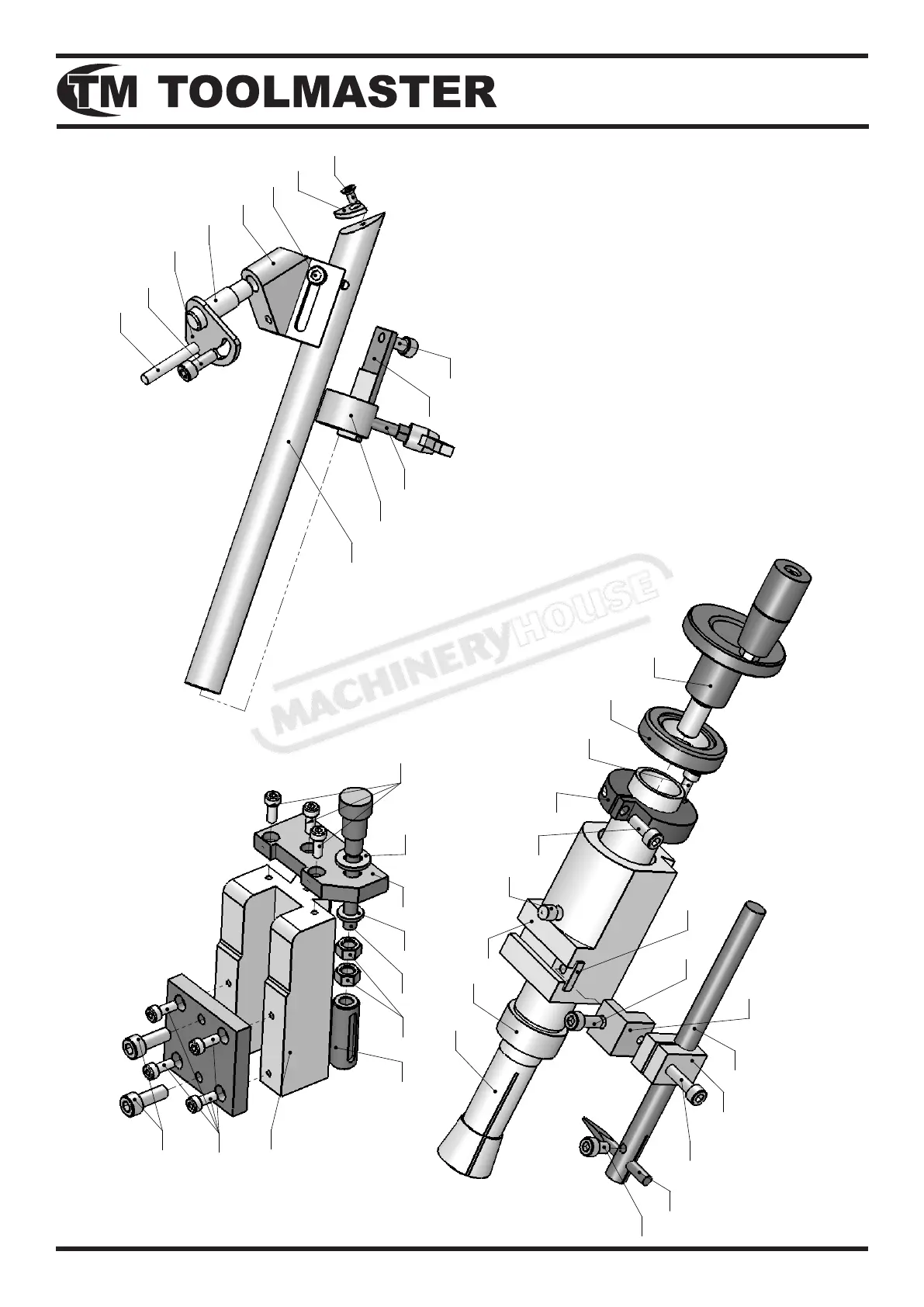 TM TOOLMASTER

MACHINERYHOUSE