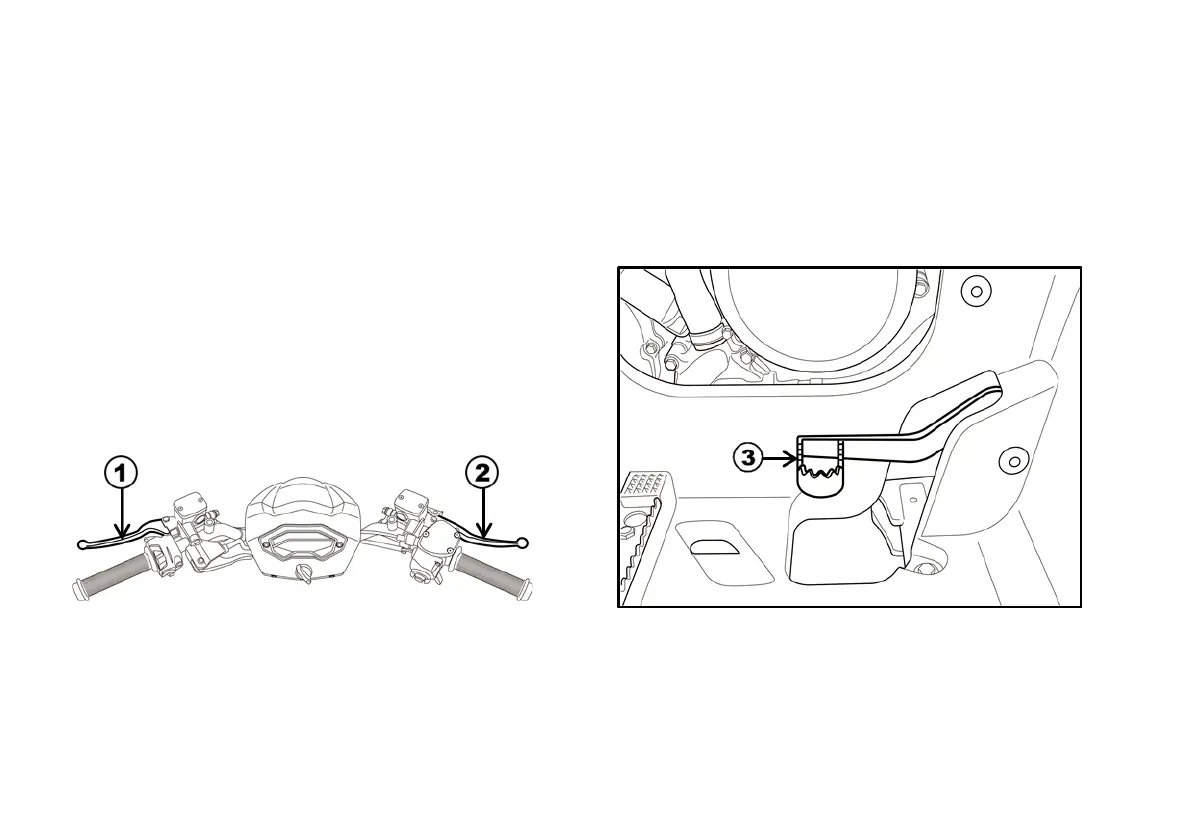 1
2
3