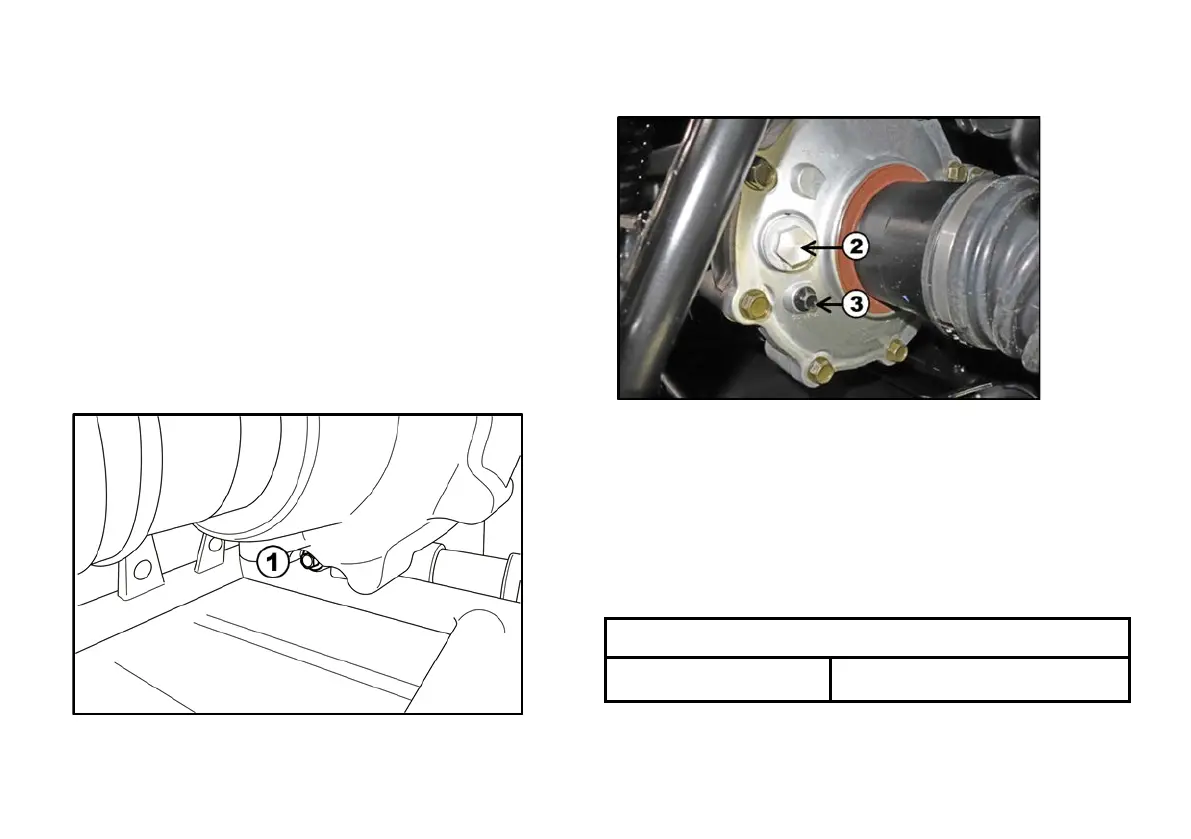 2

3

1