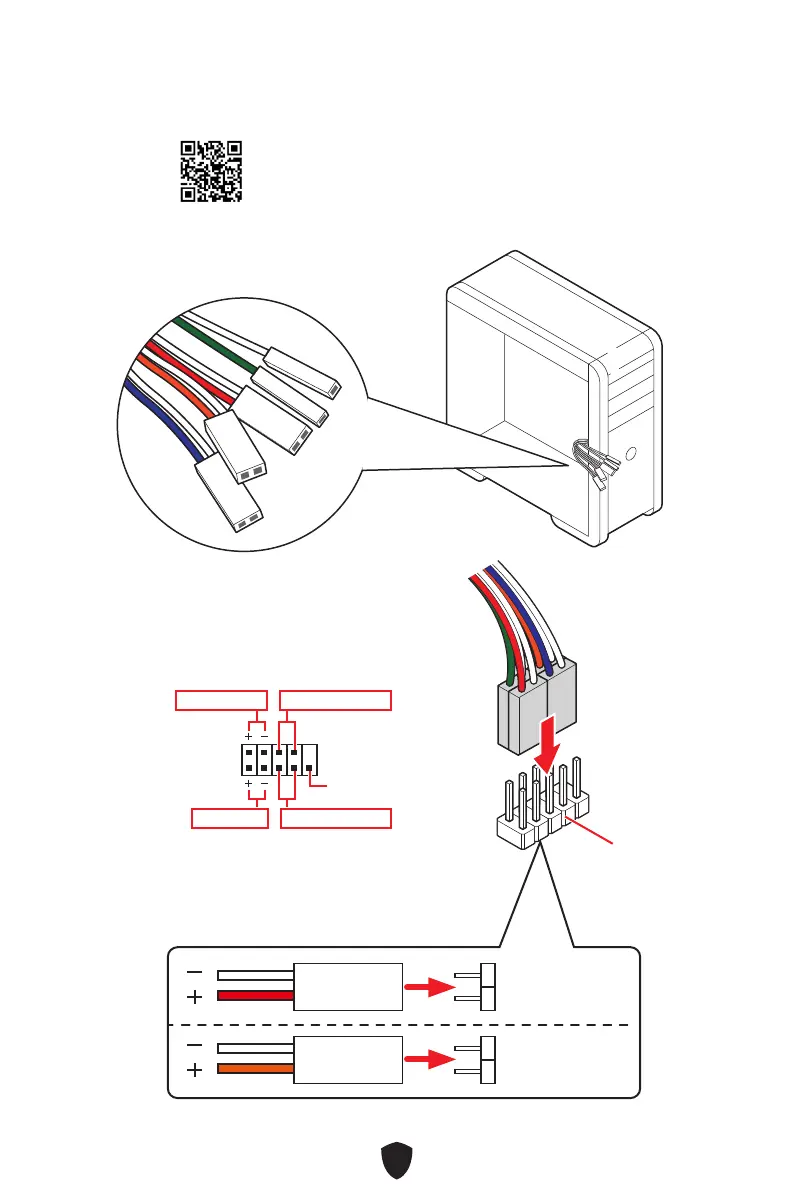 + −
+ −
− +
− +