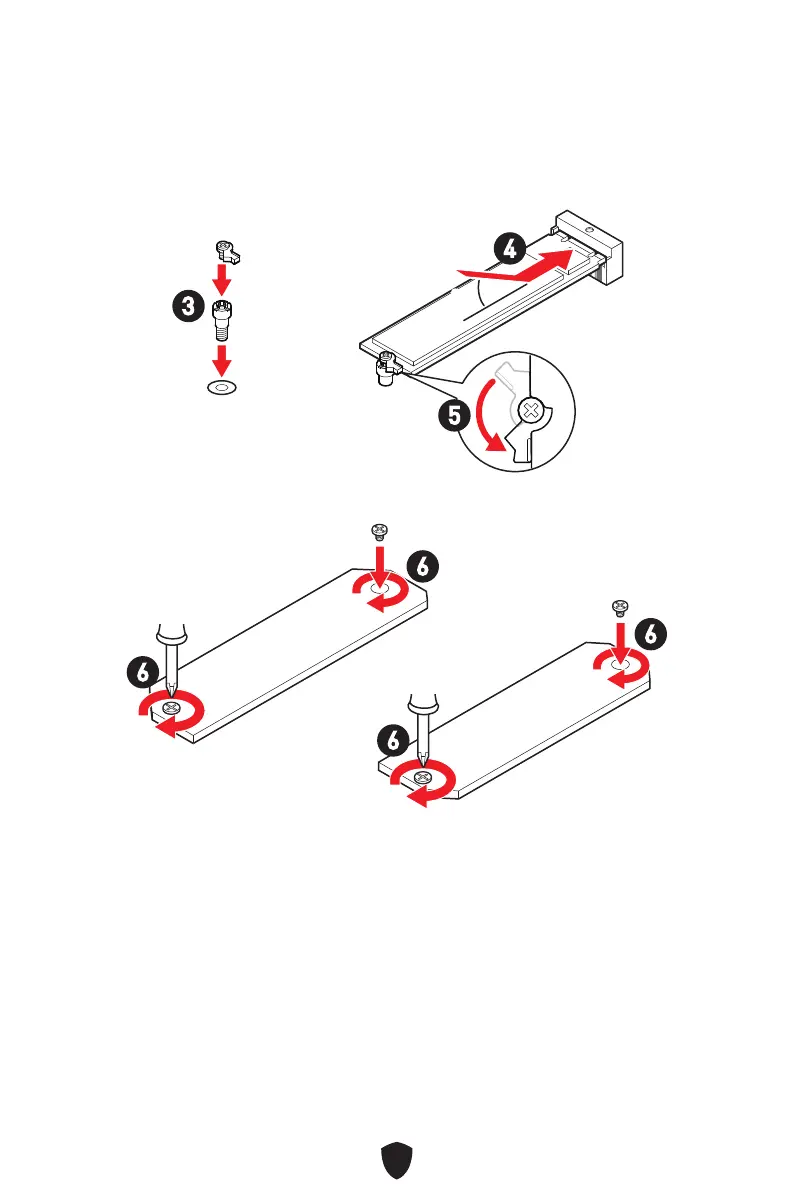 3

4

5

6

6

6

6