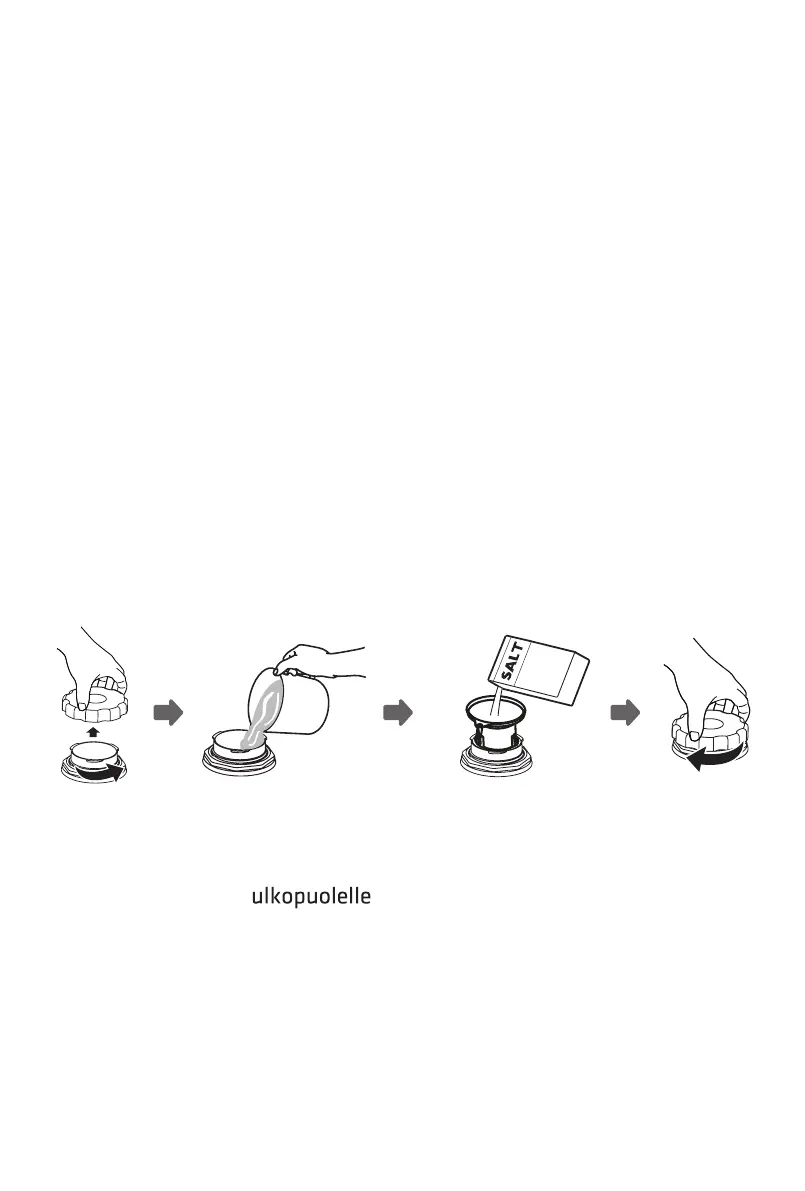 SALT

ulkopuolelle