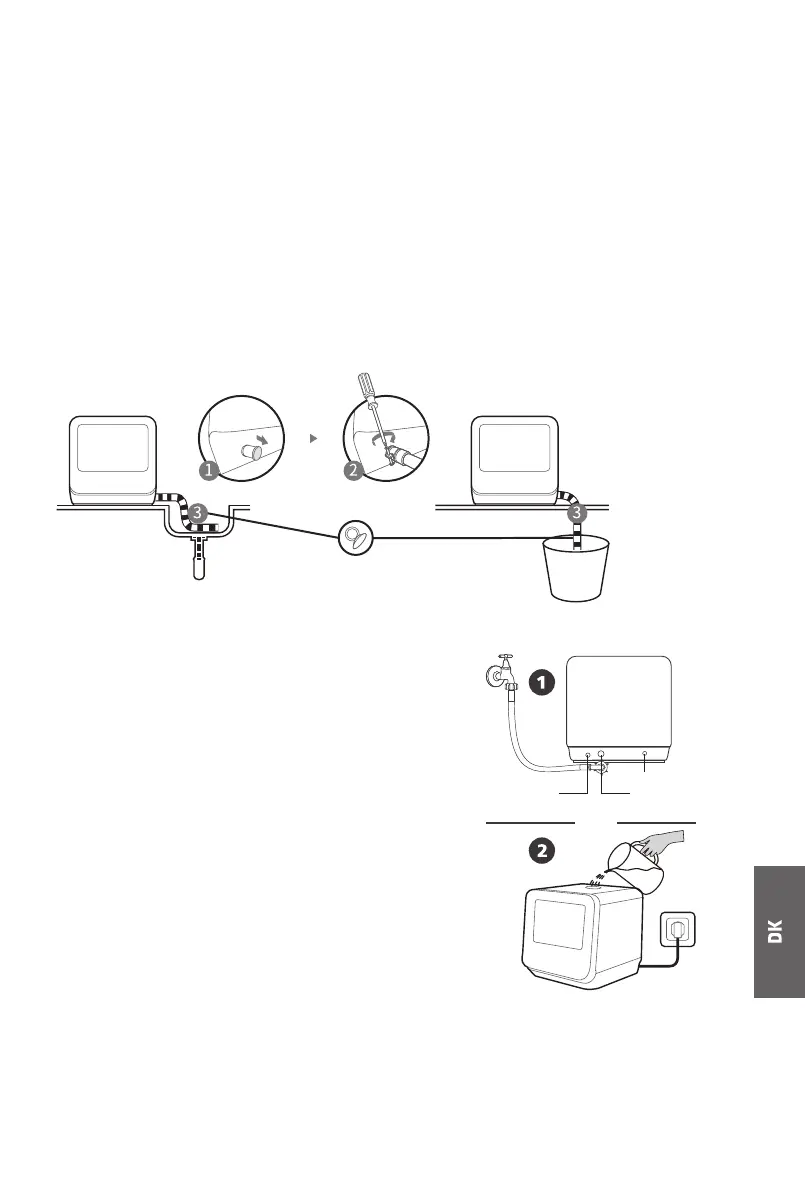 1

2

3

3

1

2

DK