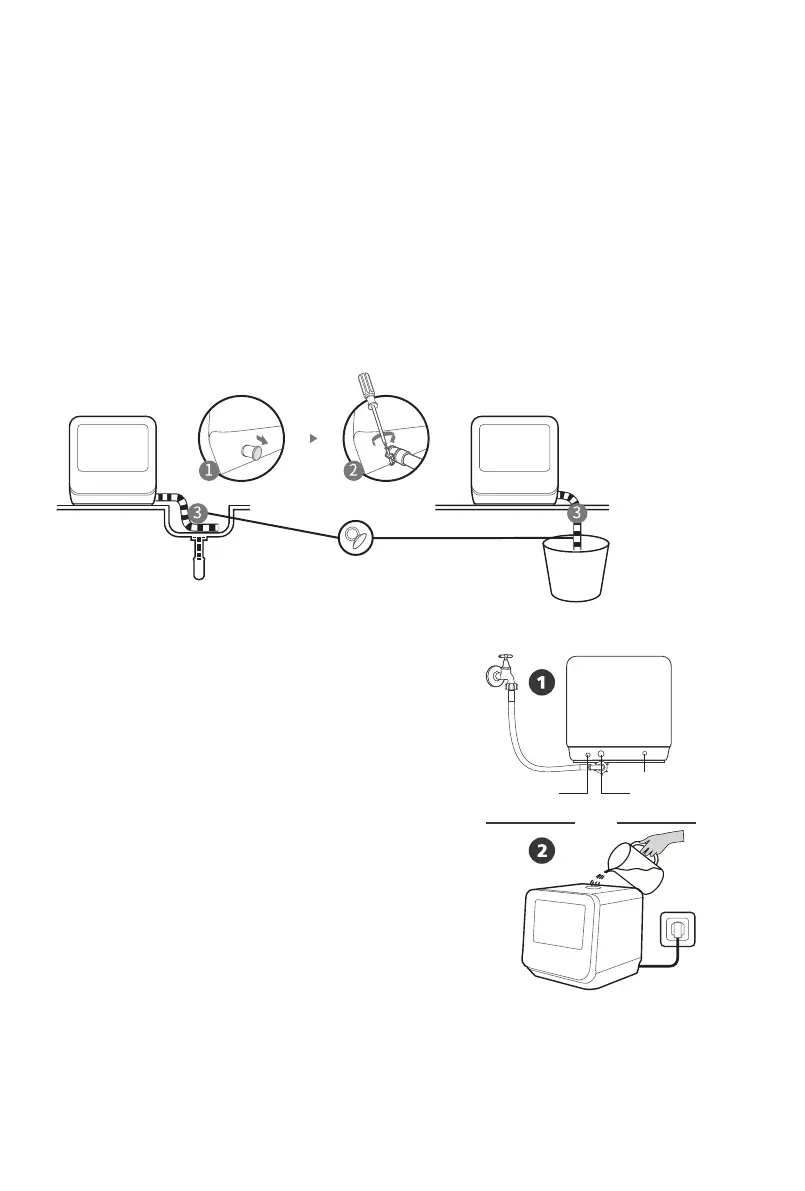 1

2

3

3

1

2