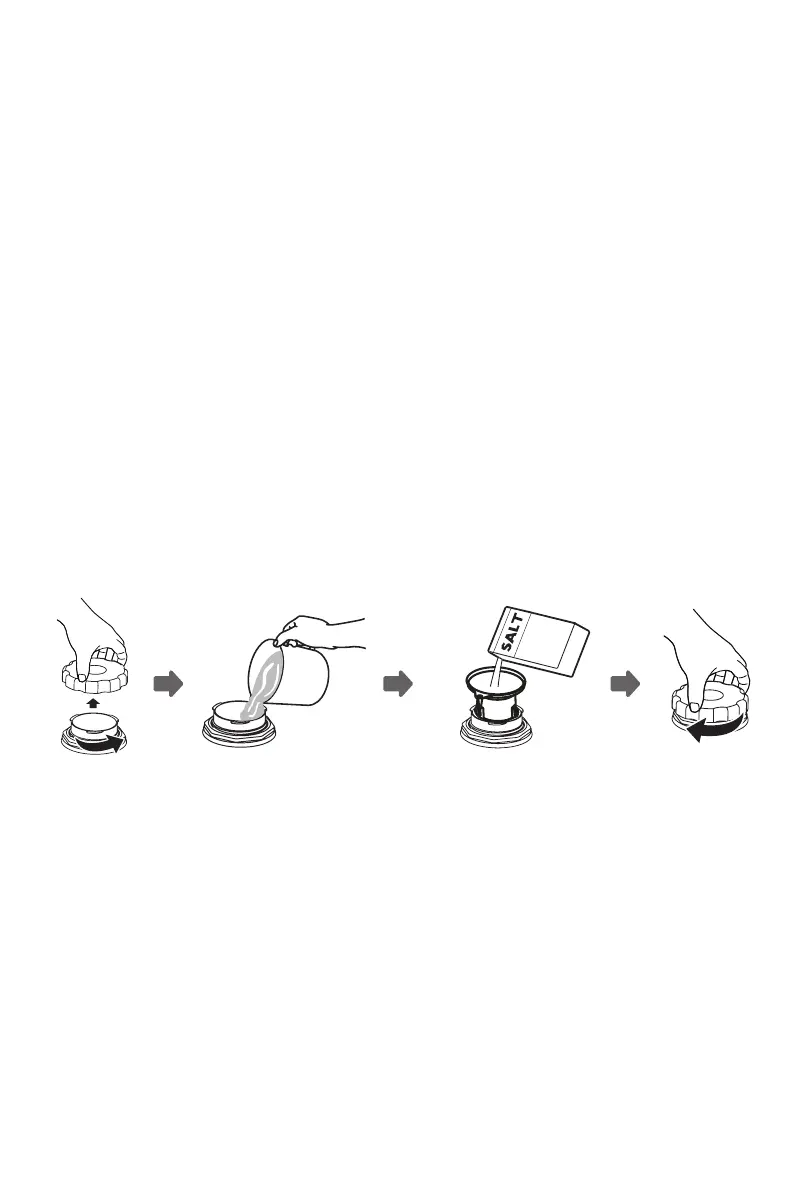 SALT