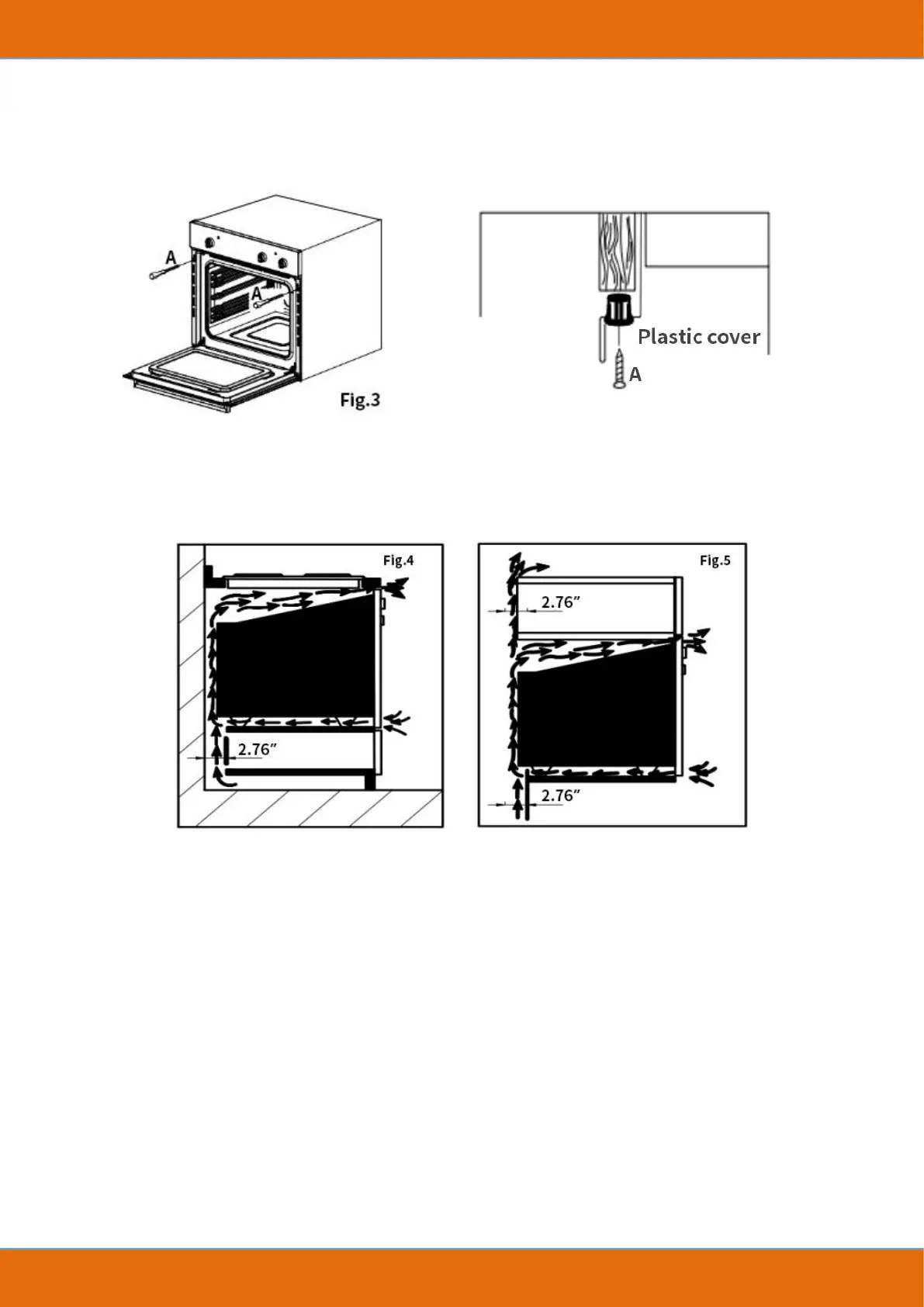 A

A

Fig.3

Plastic cover

A

Fig.4

2.76″

Fig.5

2.76″

2.76″