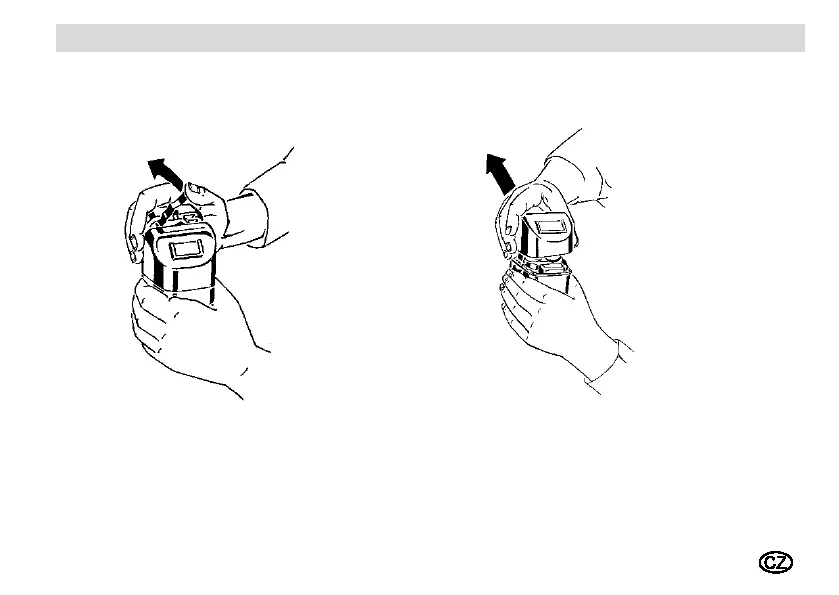 CZ