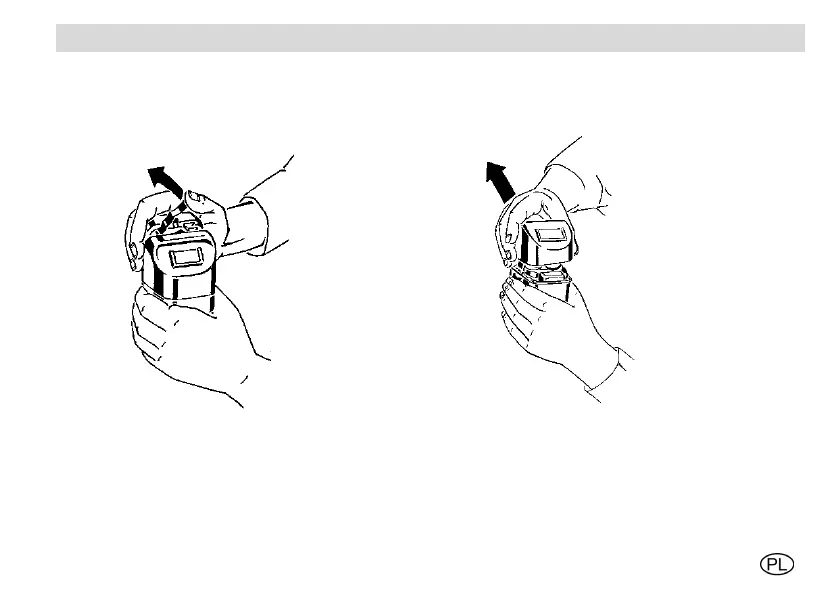 PL