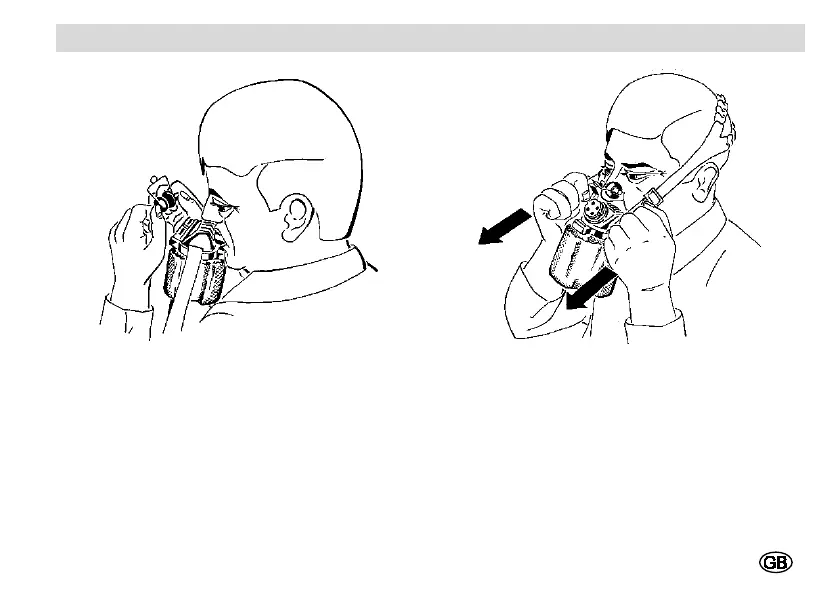 GB