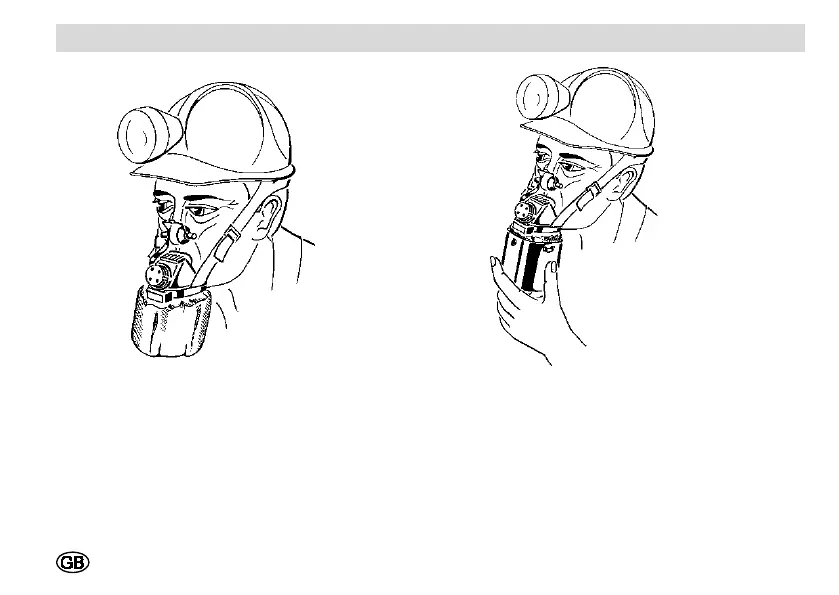 GB