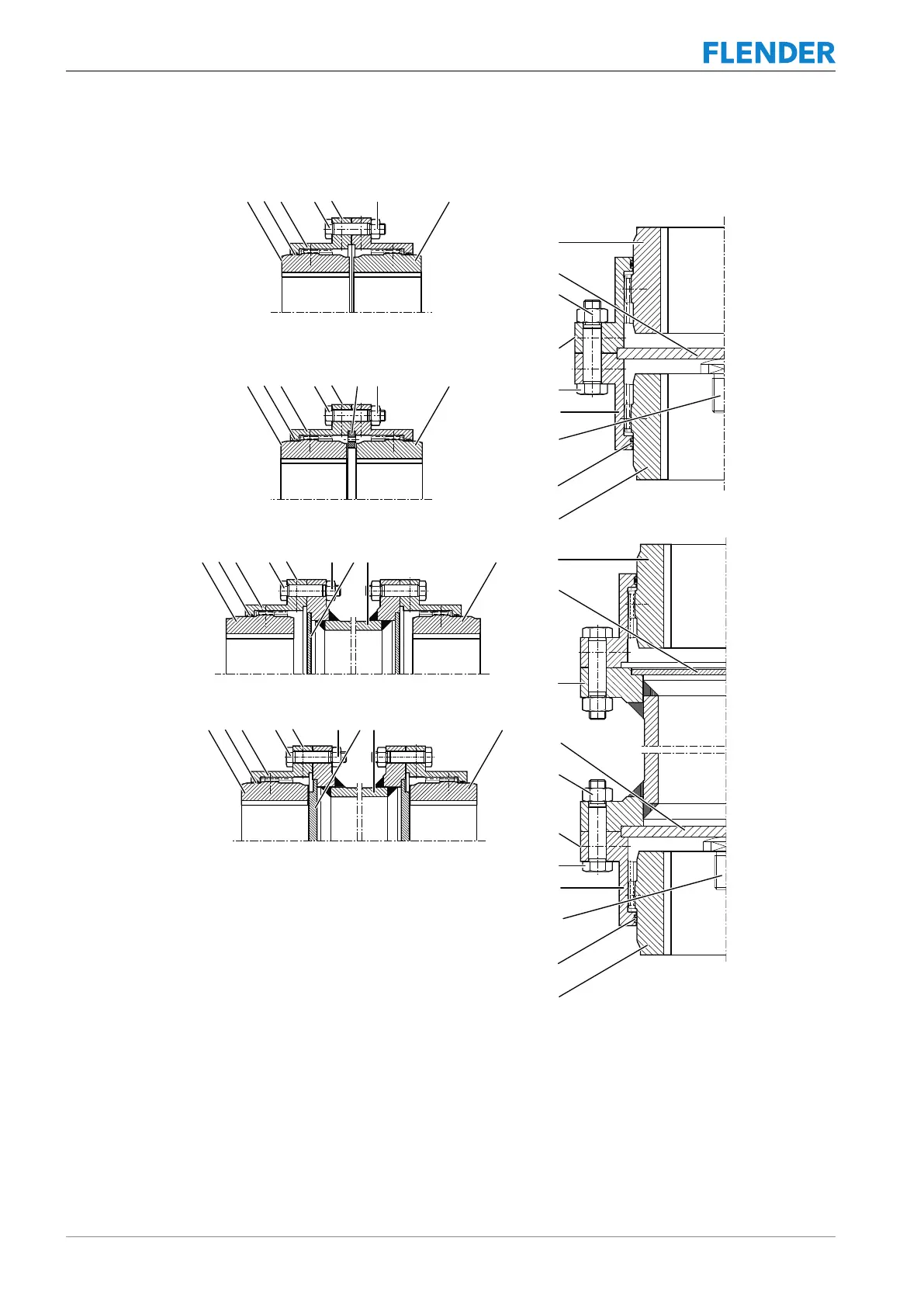 FLENDER