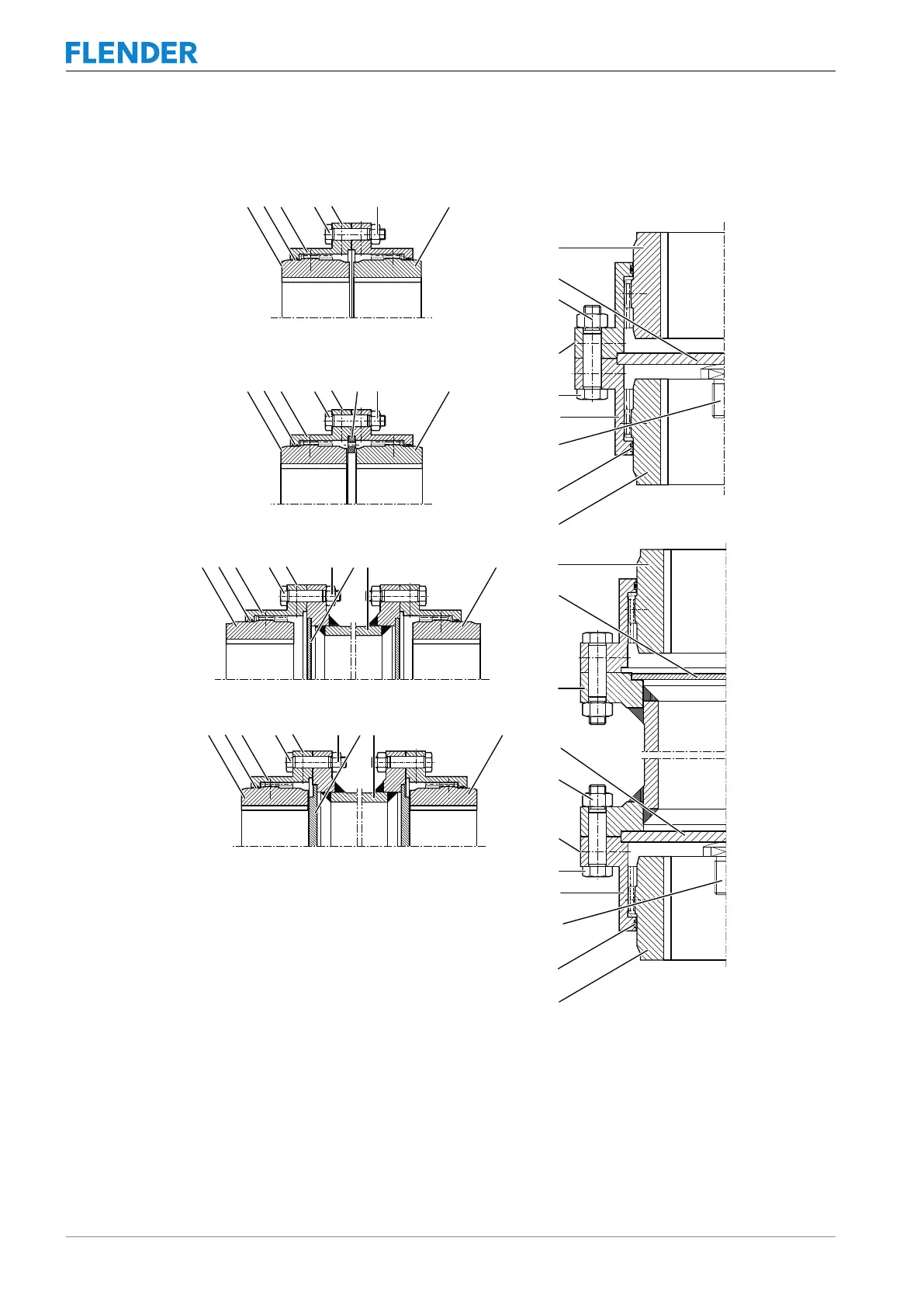 FLENDER