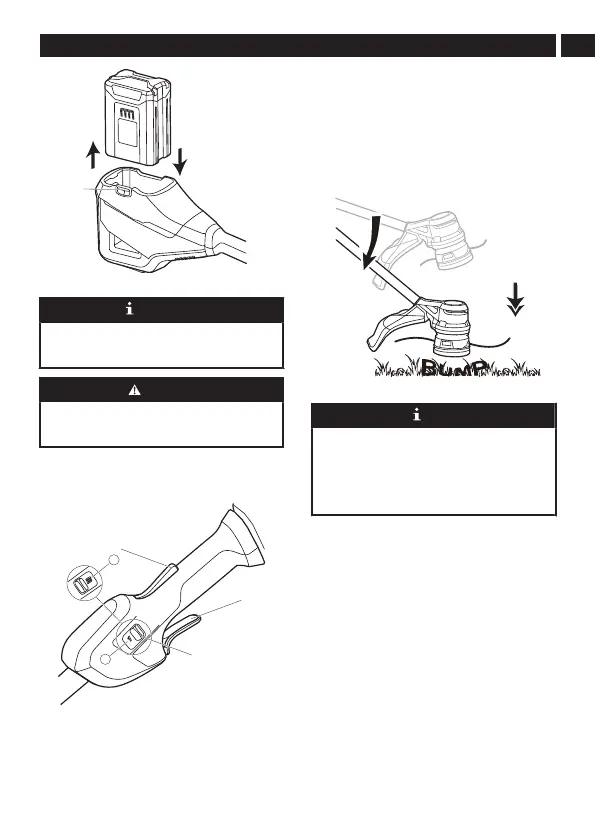 BUMP