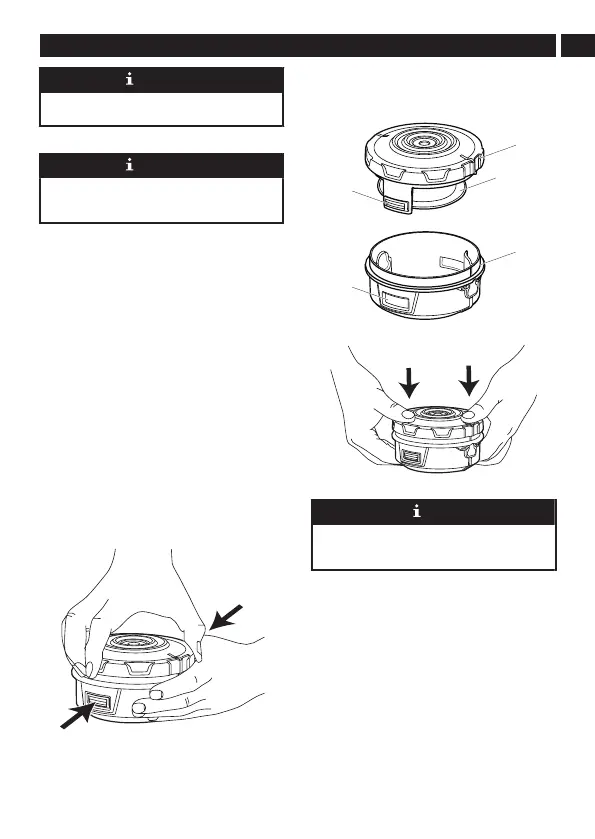 i

i

i