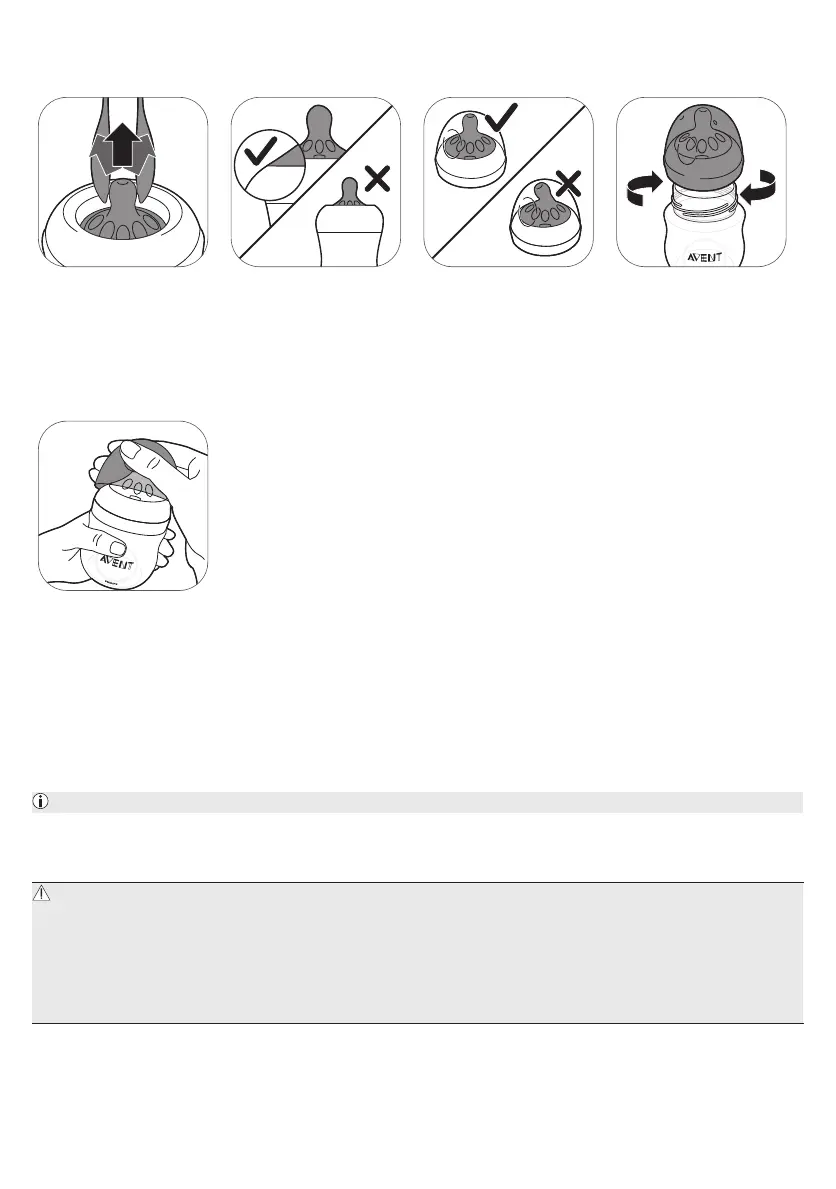 AVENT

AVENT