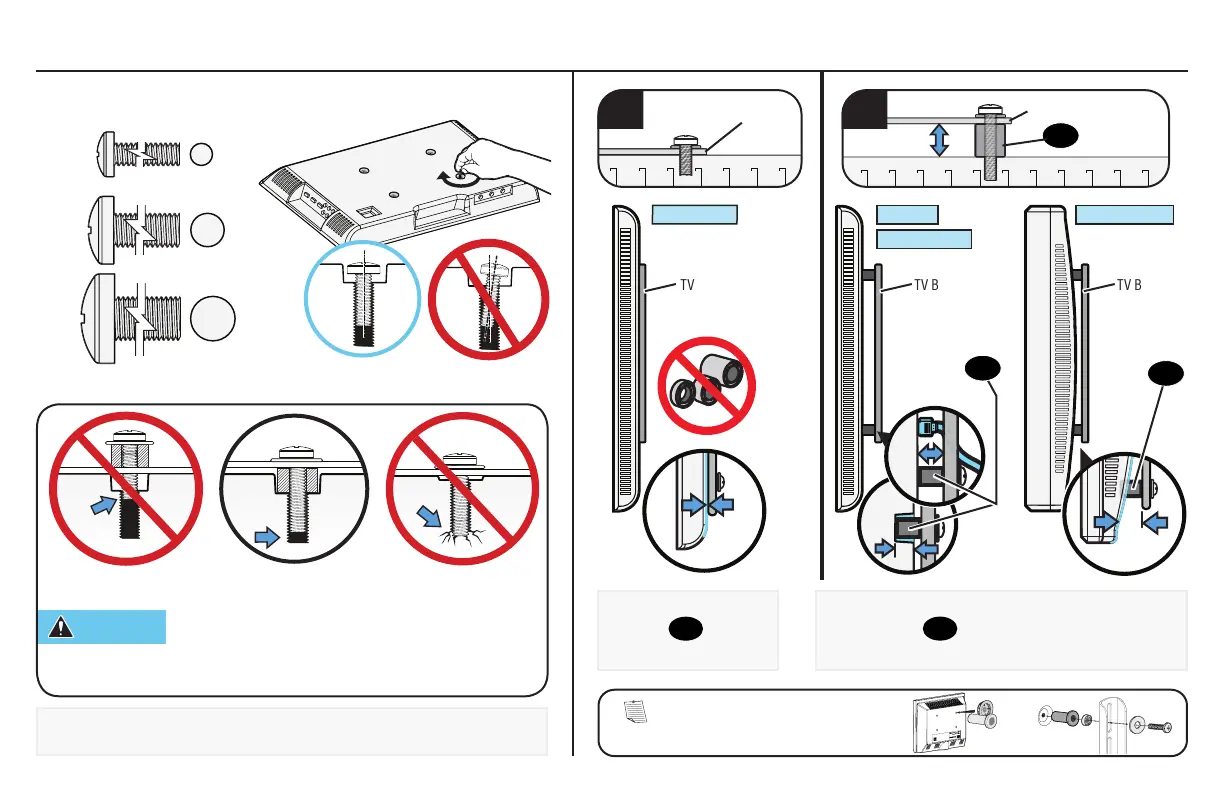 TV

TV B

TV B