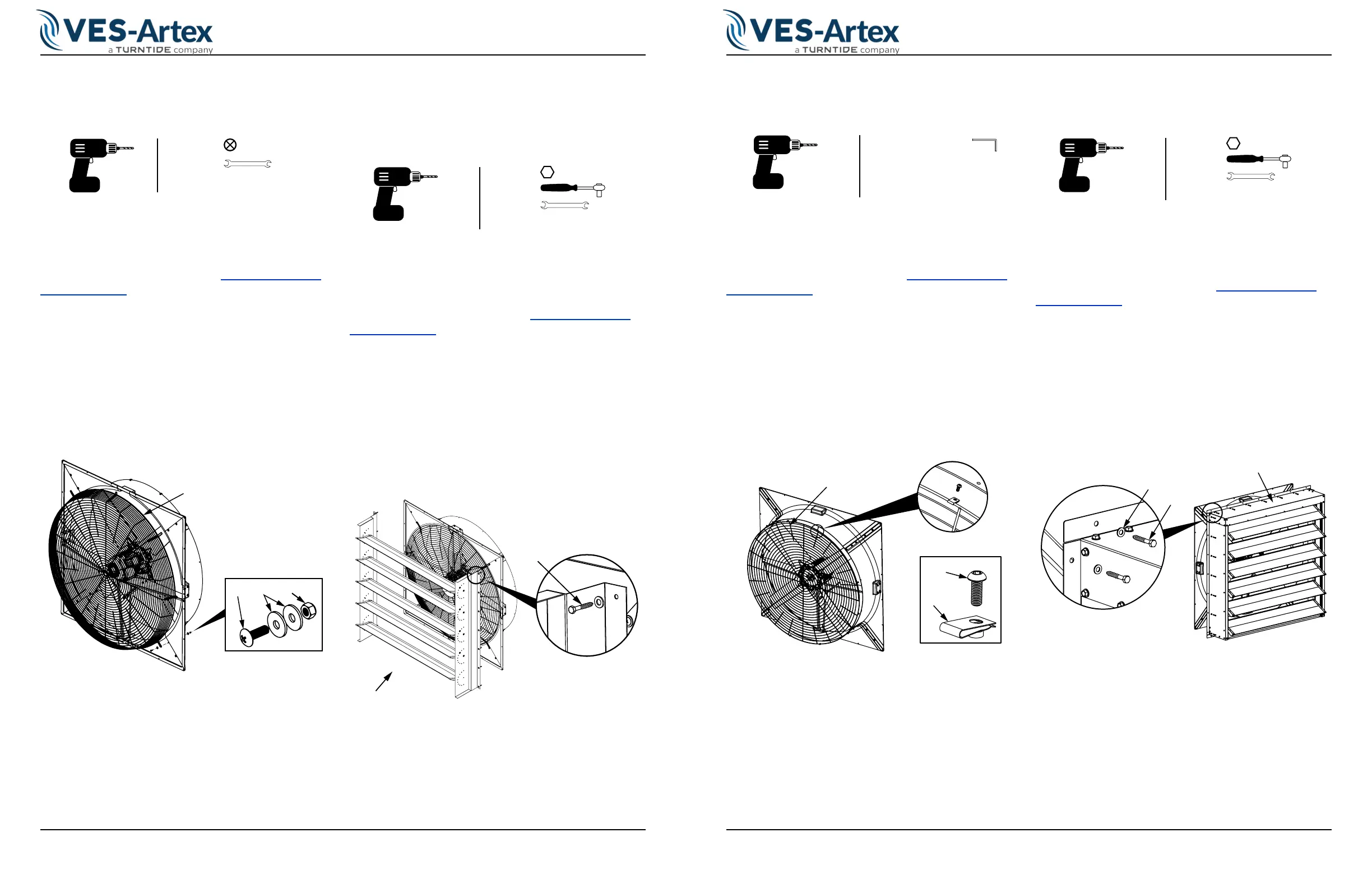 VES-Artex
a TURNTIDE company

VES-Artex
a TURNTIDE company