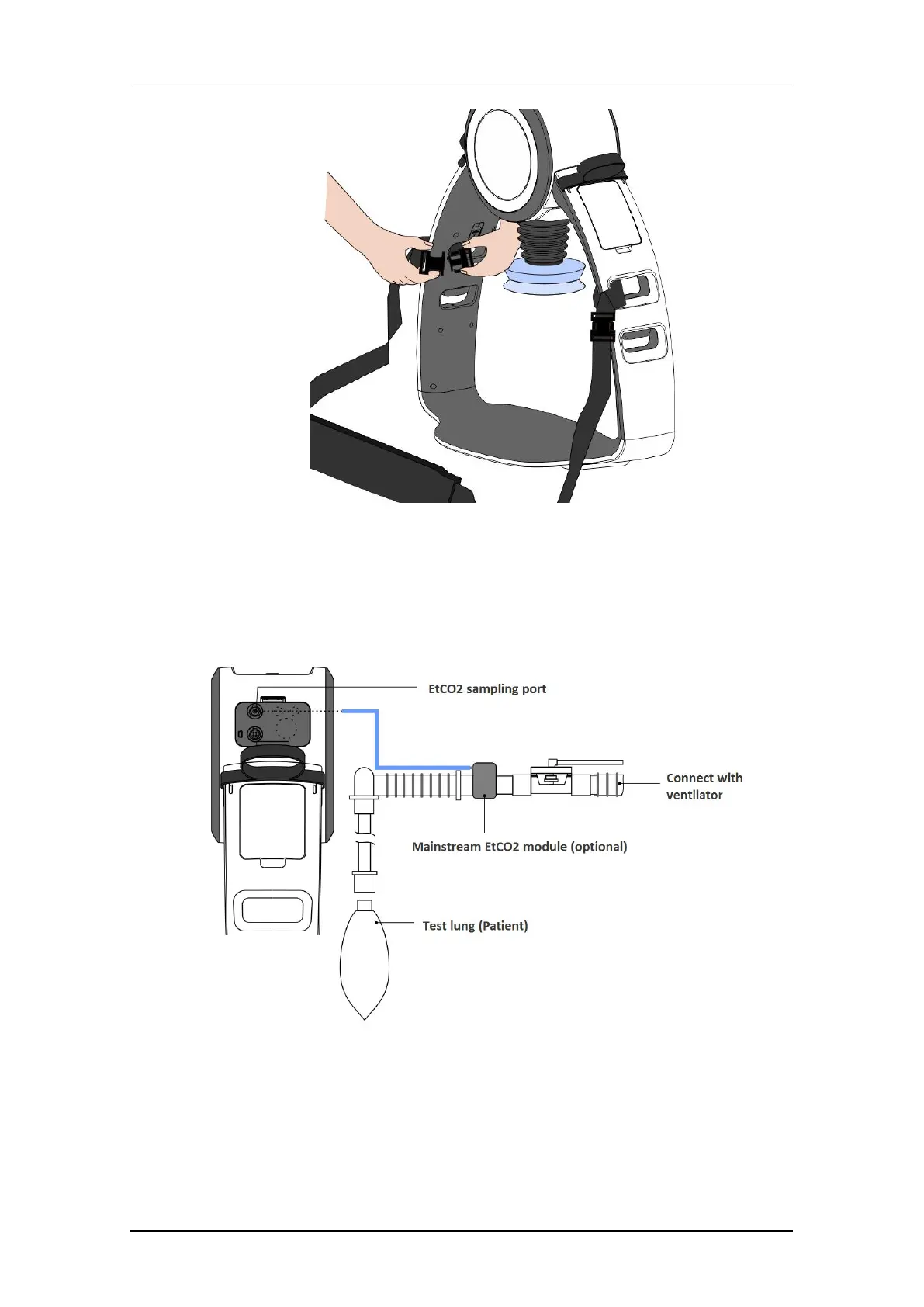 EtCO2 sampling port

Connect with ventilator

Mainstream EtCO2 module (optional)

Test lung (Patient)