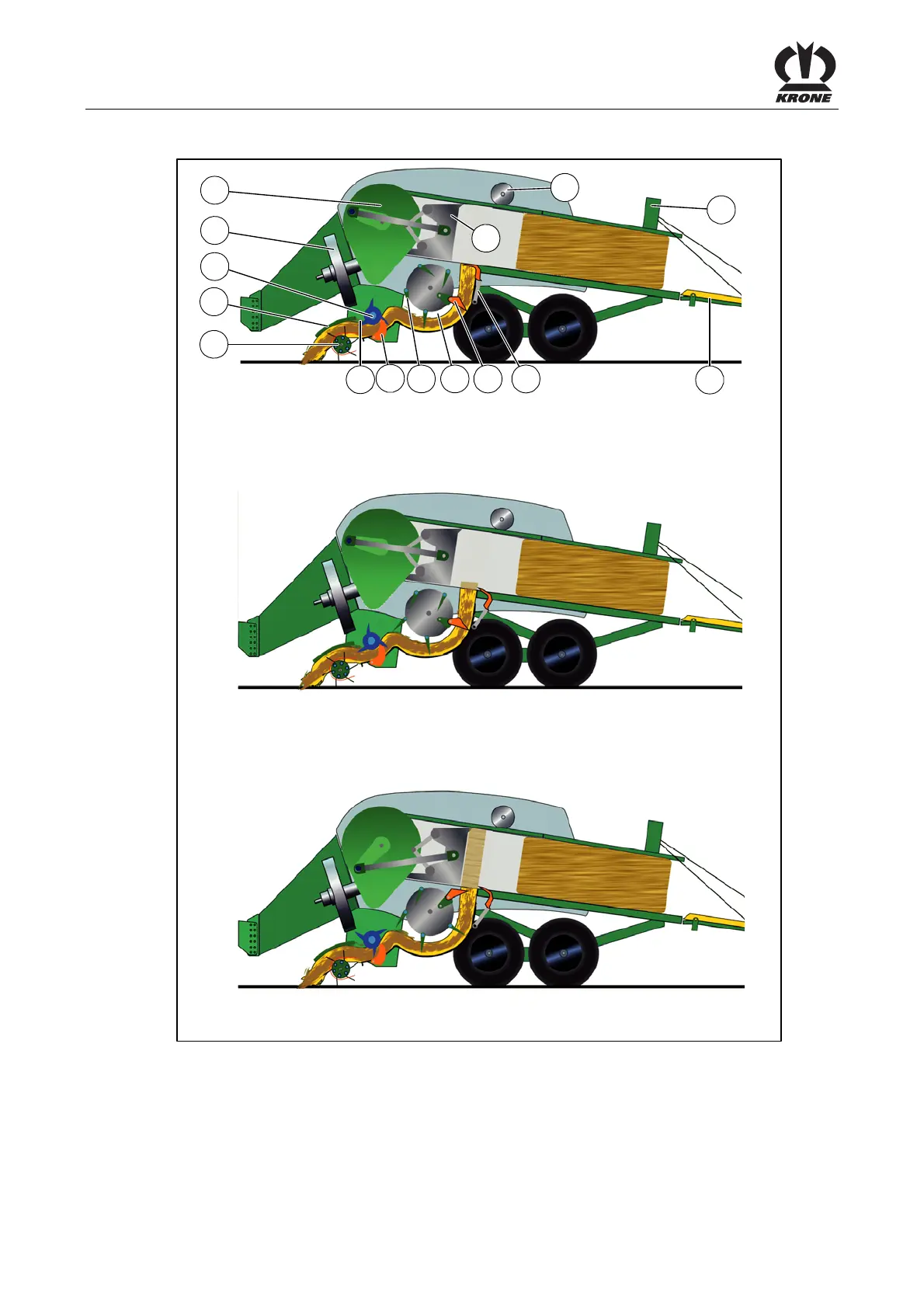 KRONE