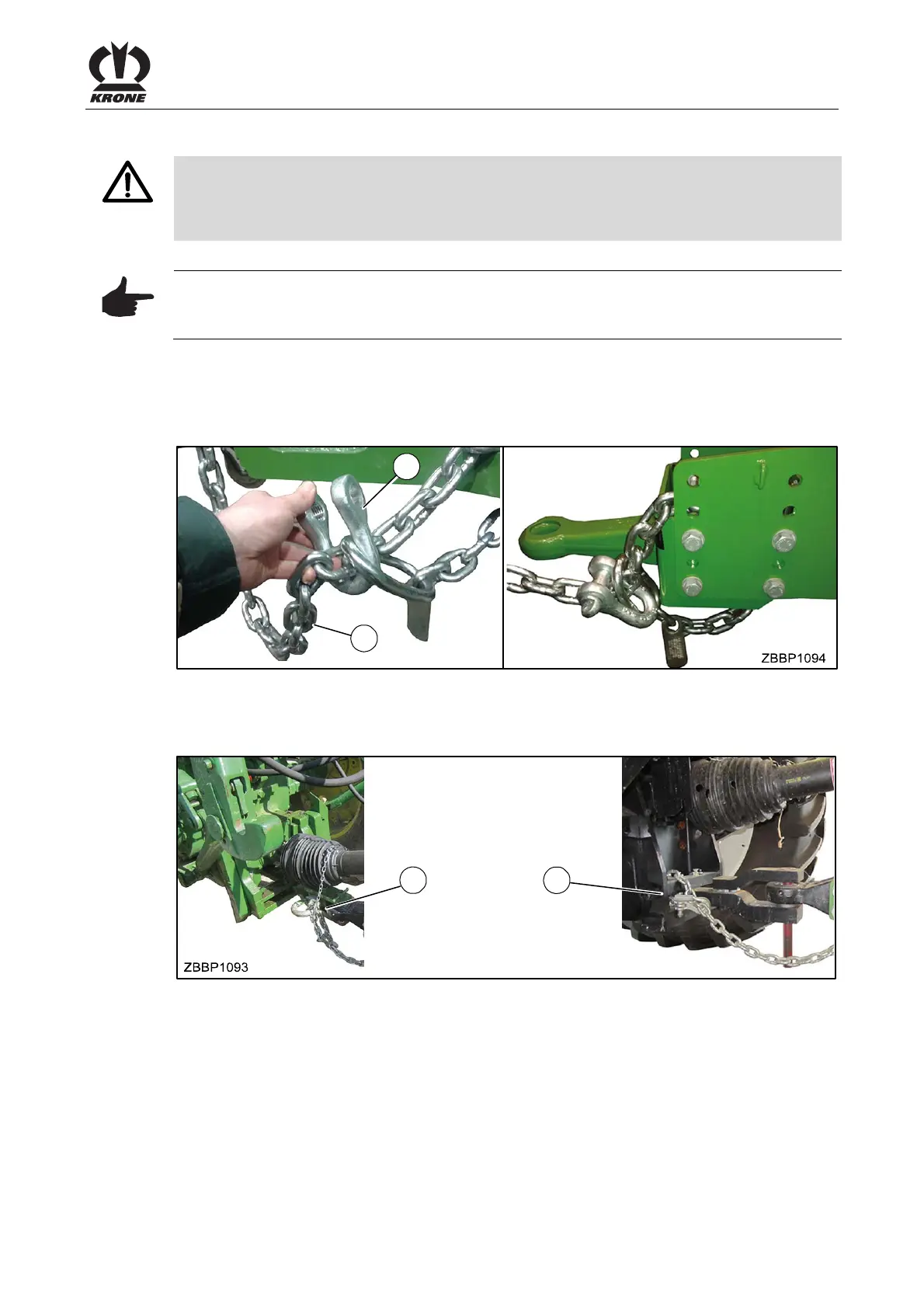 KRONE

ZBBP1094

ZBBP1093