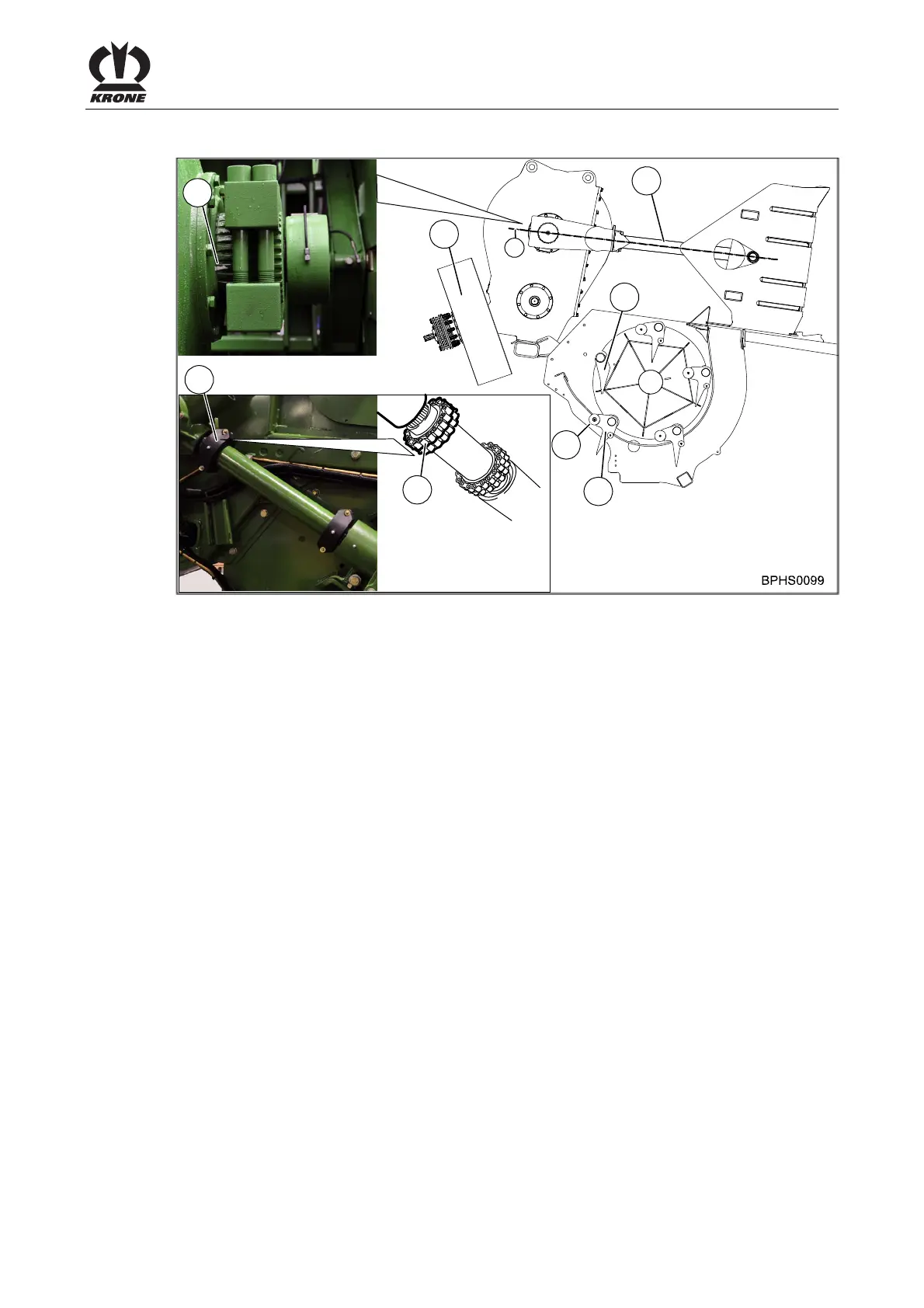 KRONE

BPHS0099