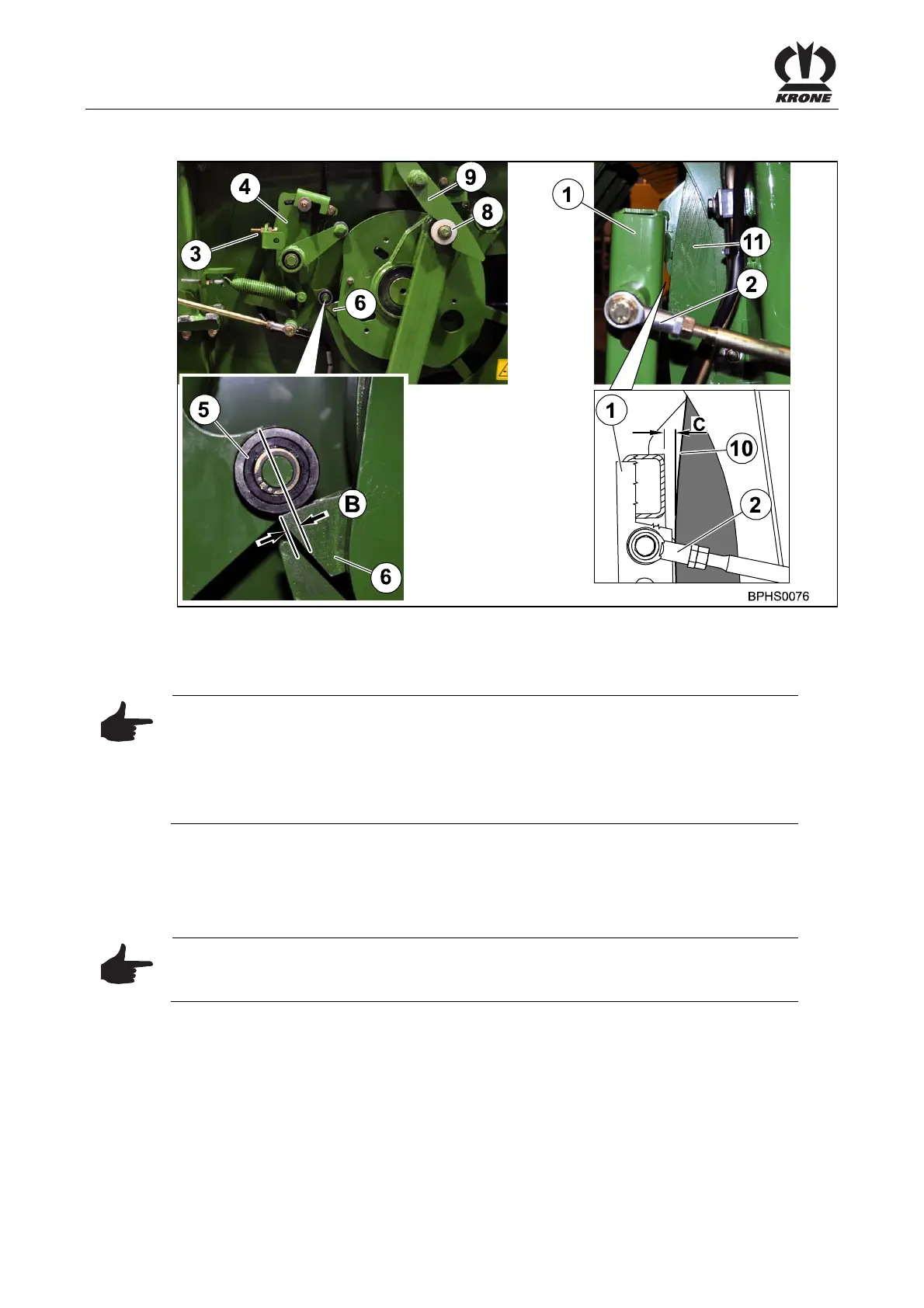 KRONE

4
9
8
3
6
1
11
2
5
B
6
1
C
10
2
BPHS0076