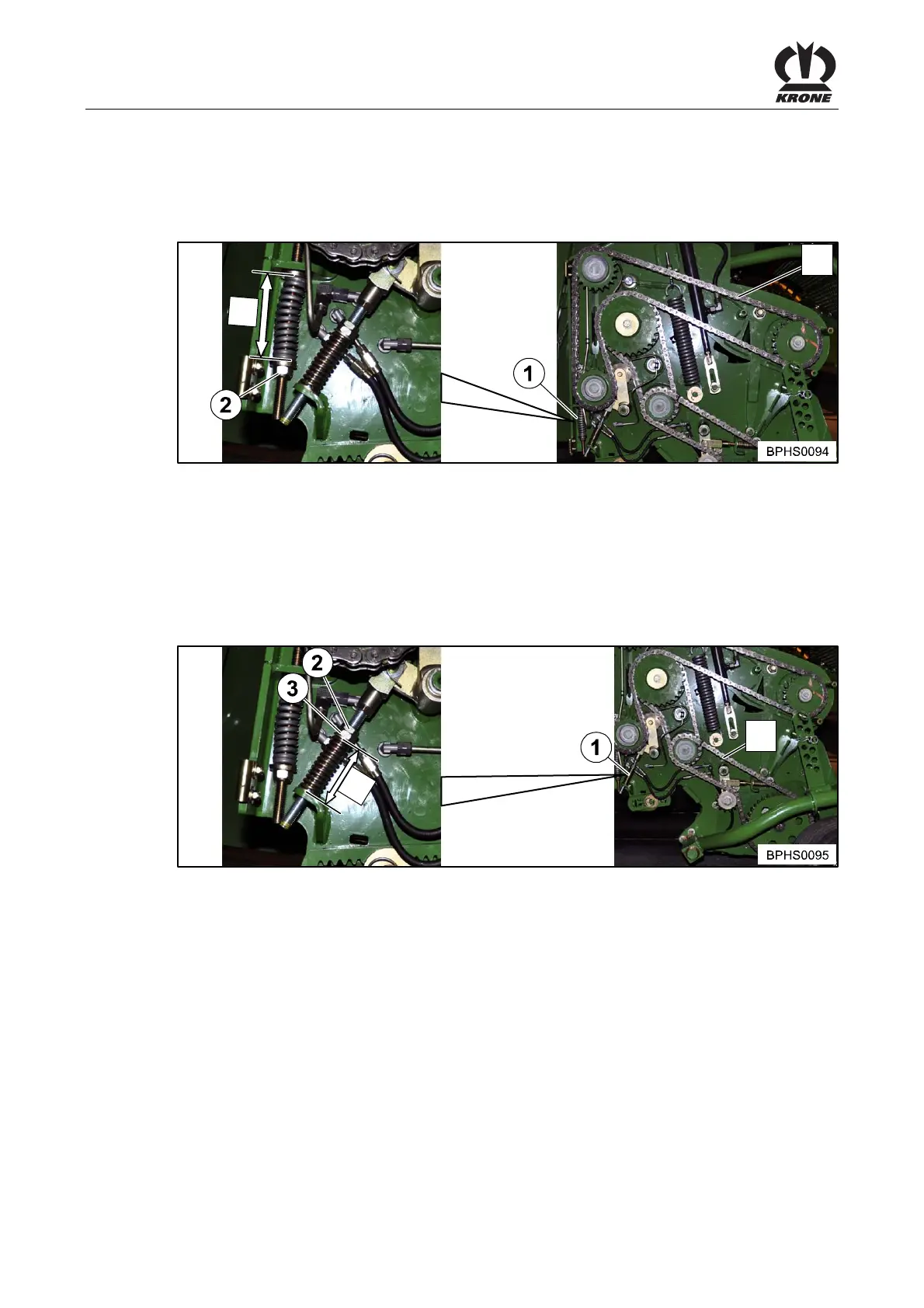 KRONE

2

1

BPHS0094

2

3

1

BPHS0095