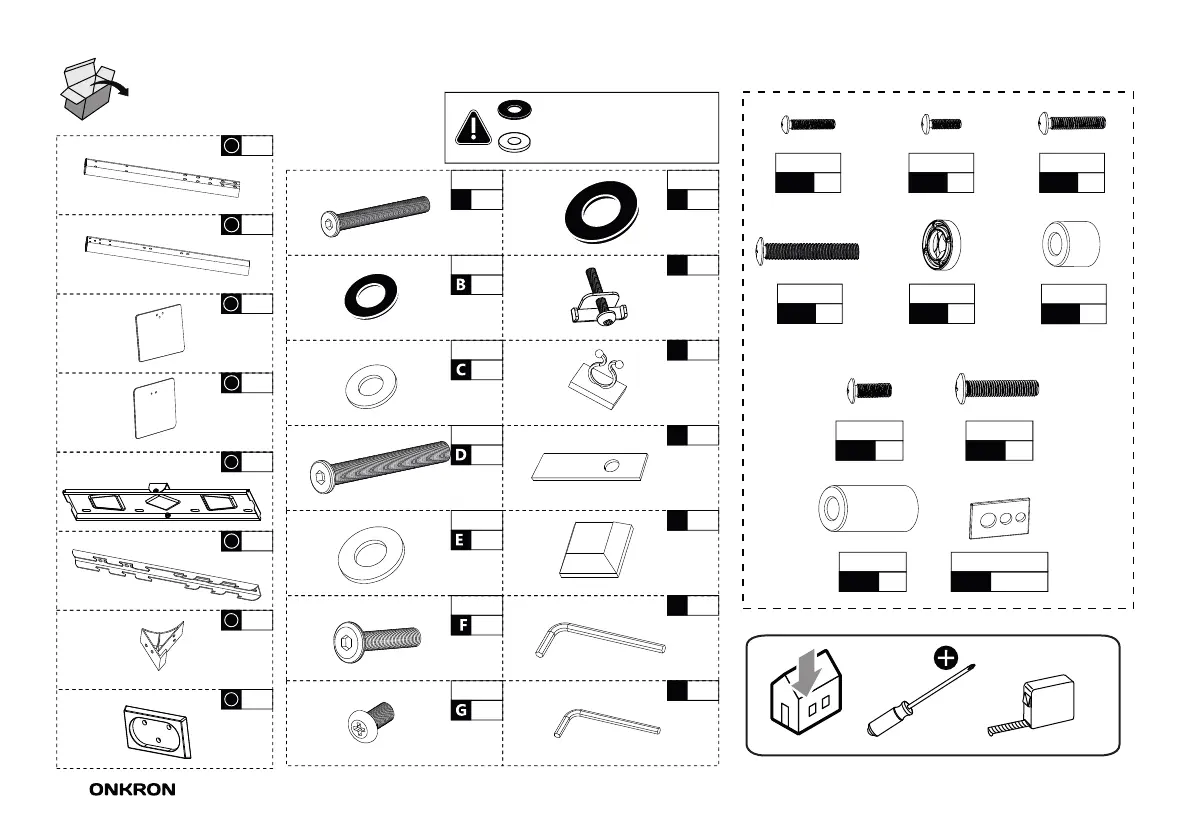 B

C

D

E

F

G

ONKRON