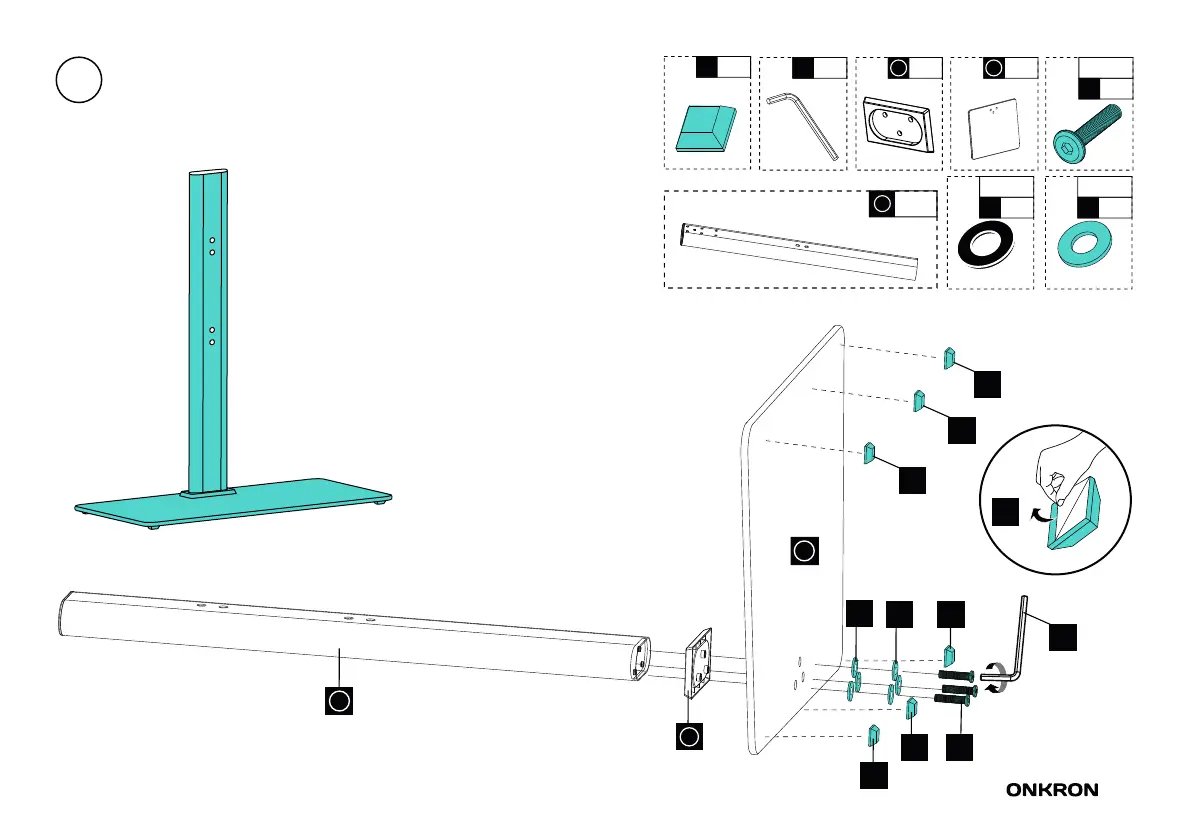 ONKRON