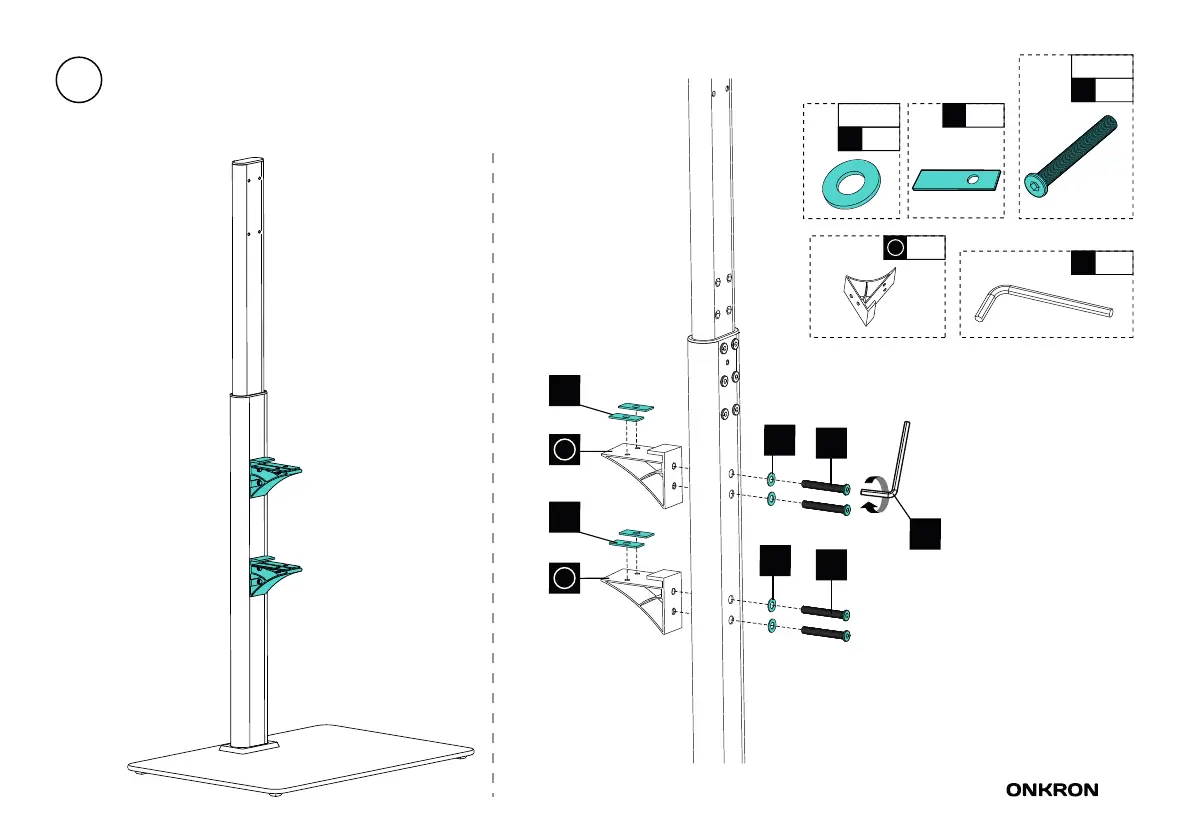 ONKRON