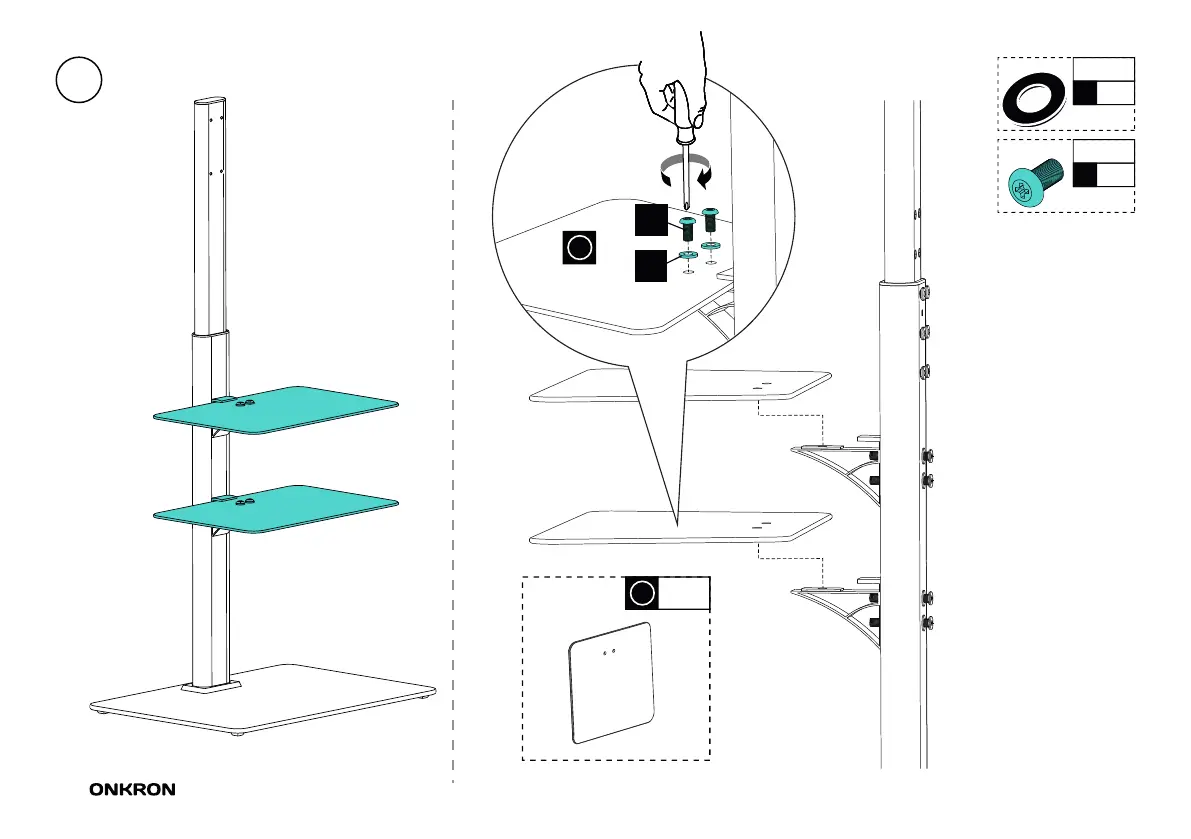 ONKRON