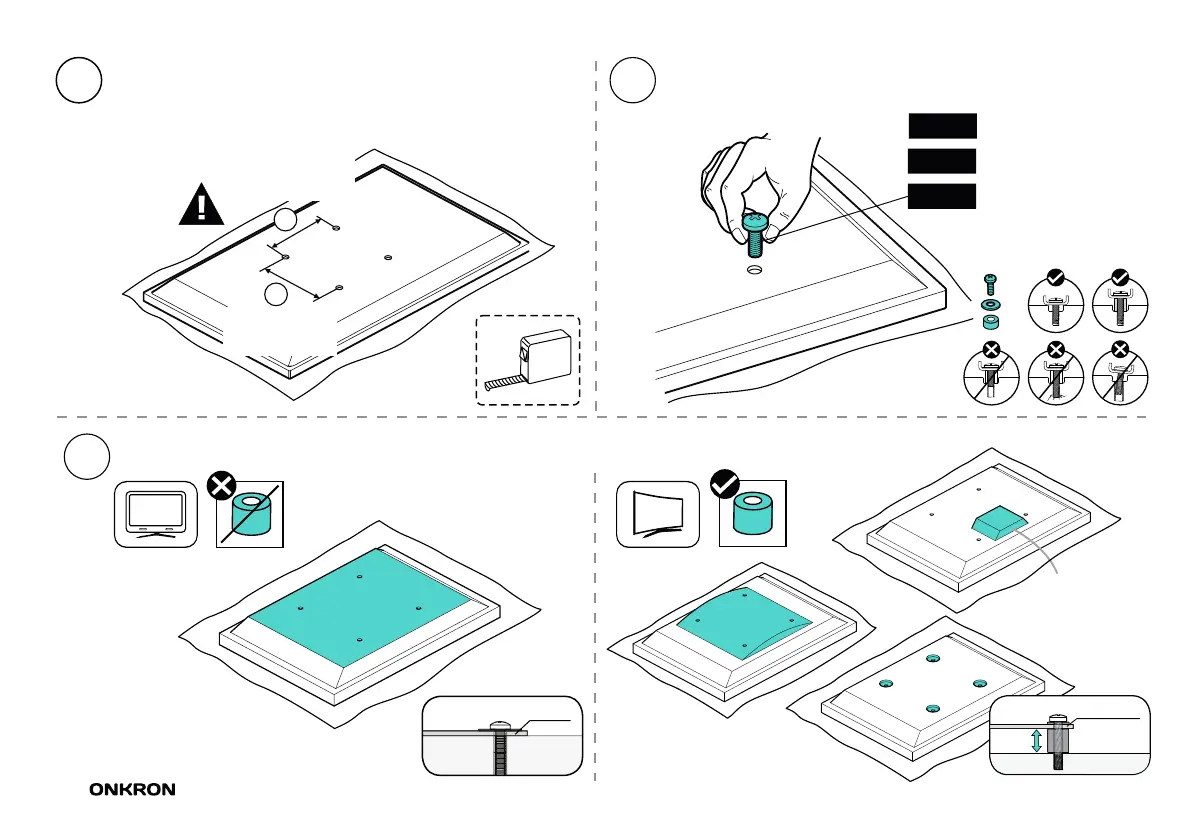 ONKRON