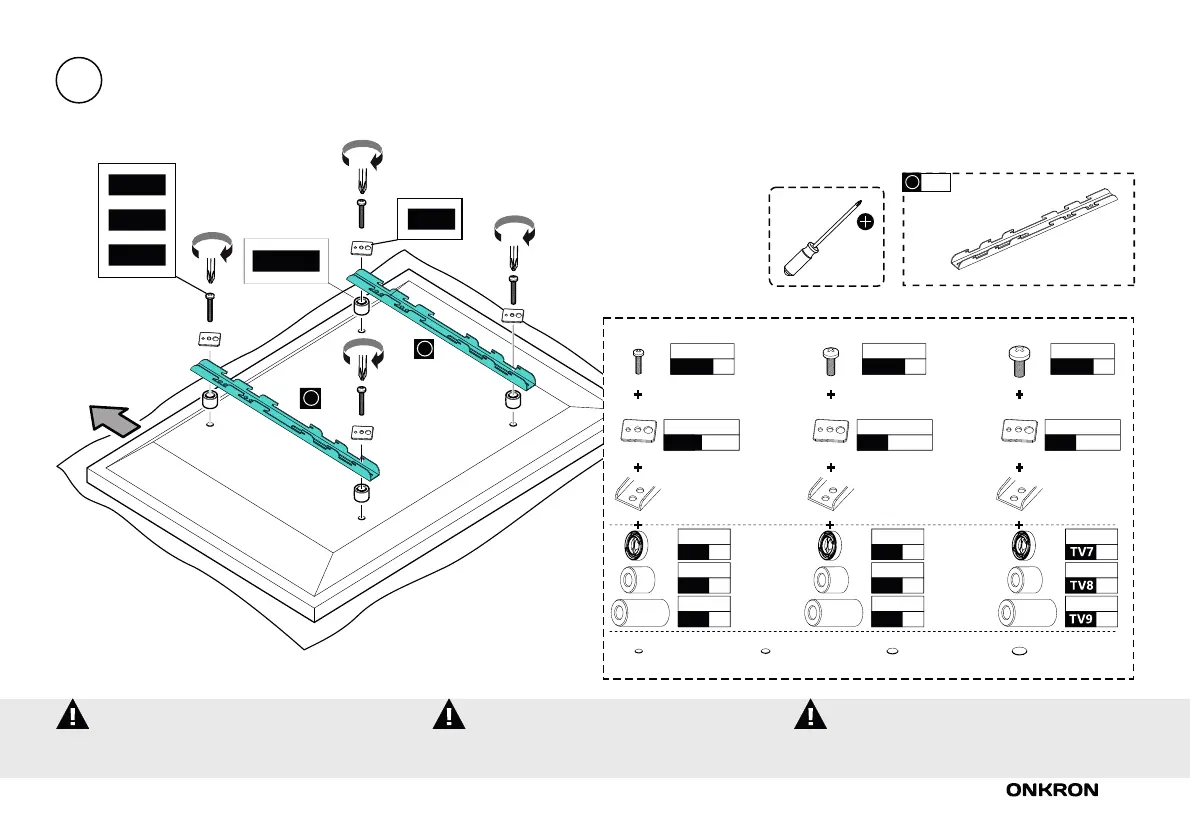 TV7
TV8
TV9
ONKRON