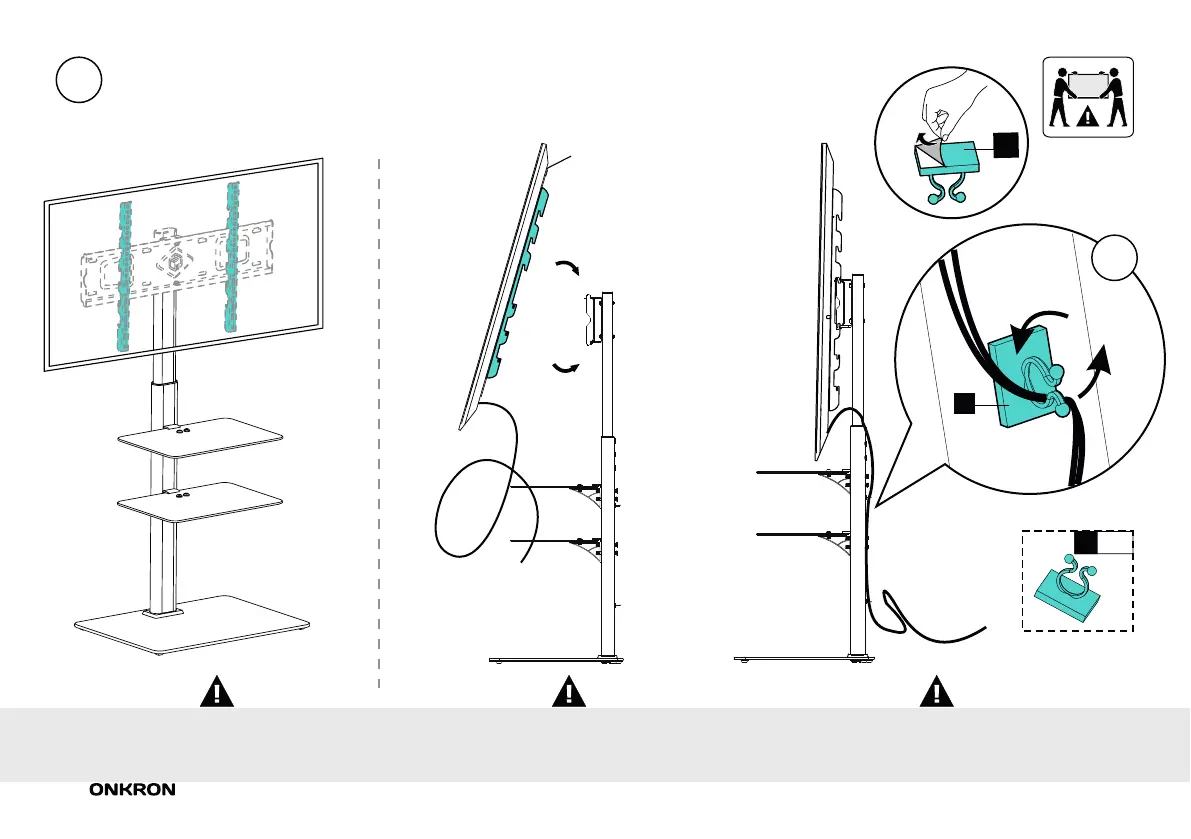 ONKRON