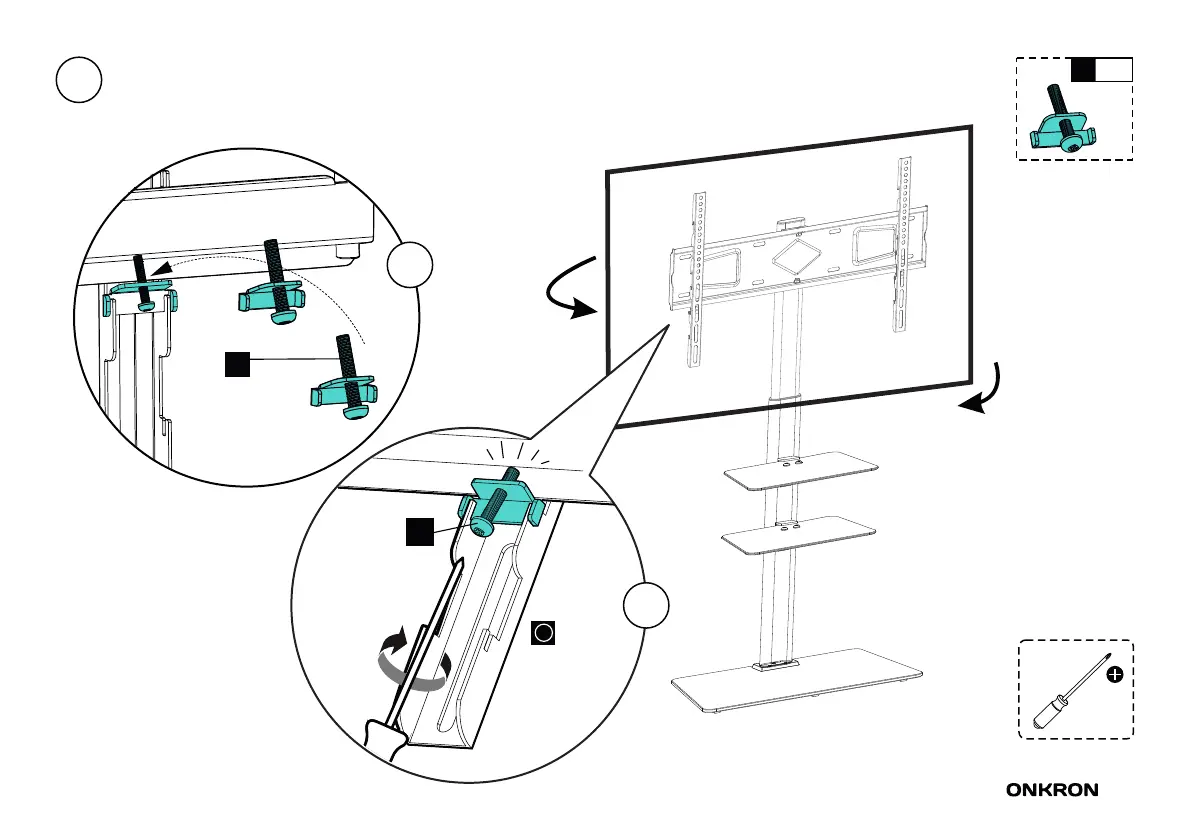 ONKRON