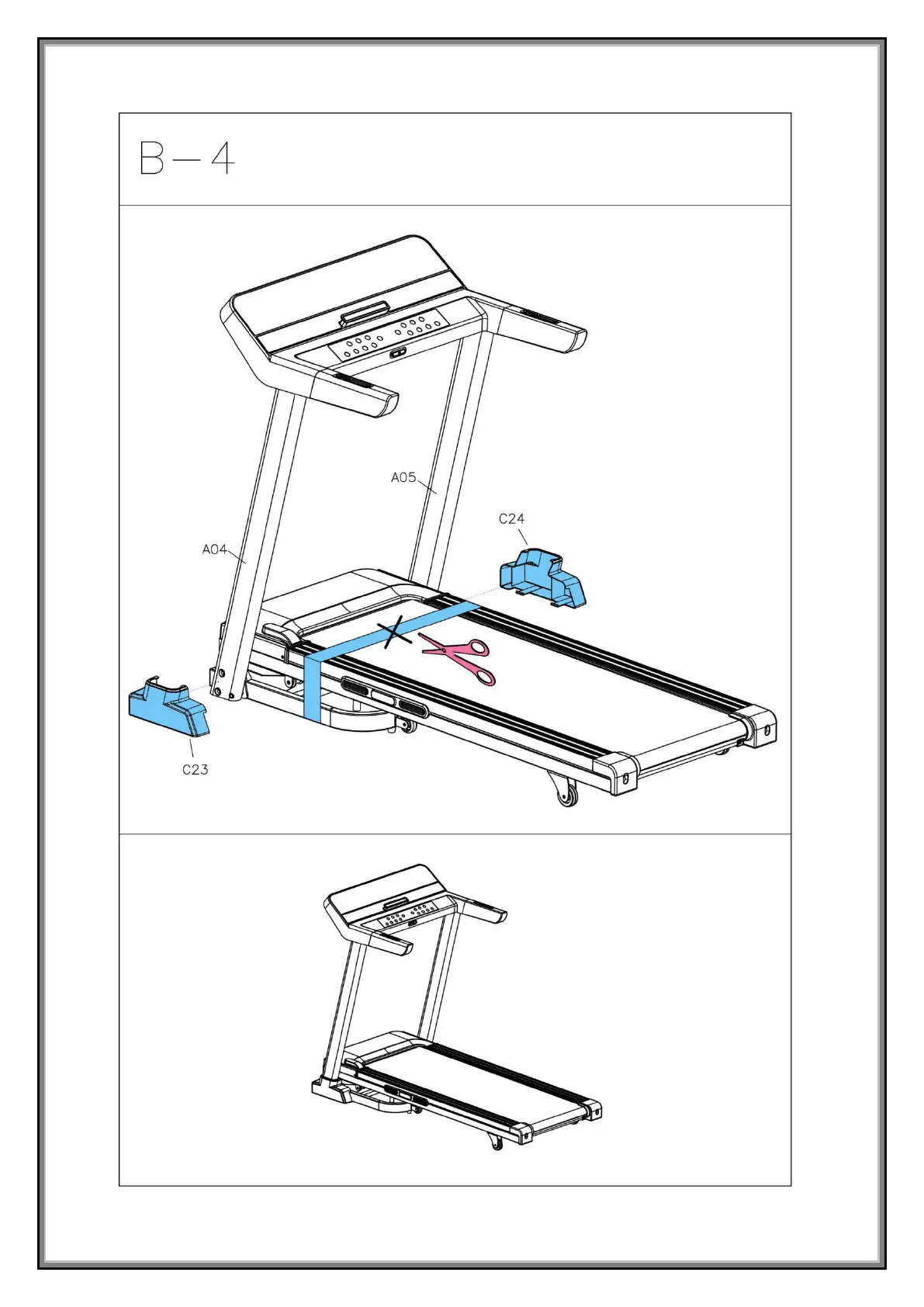 B－4

A05

C24

A04

C23