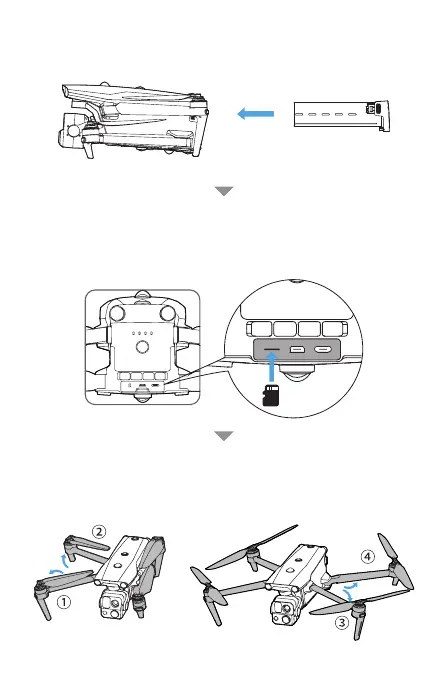 ②
①
④
③