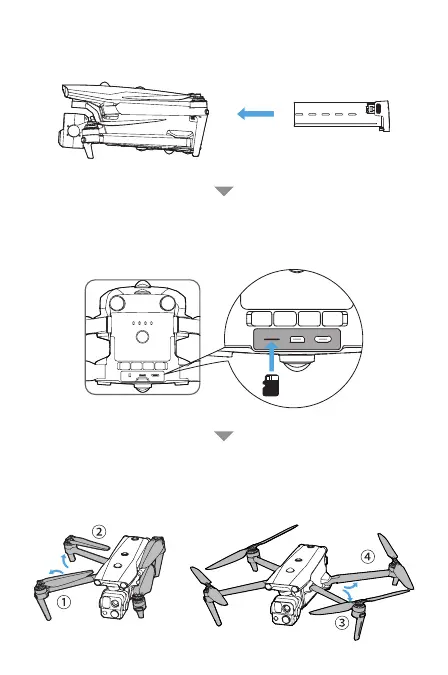 ②
①
④
③