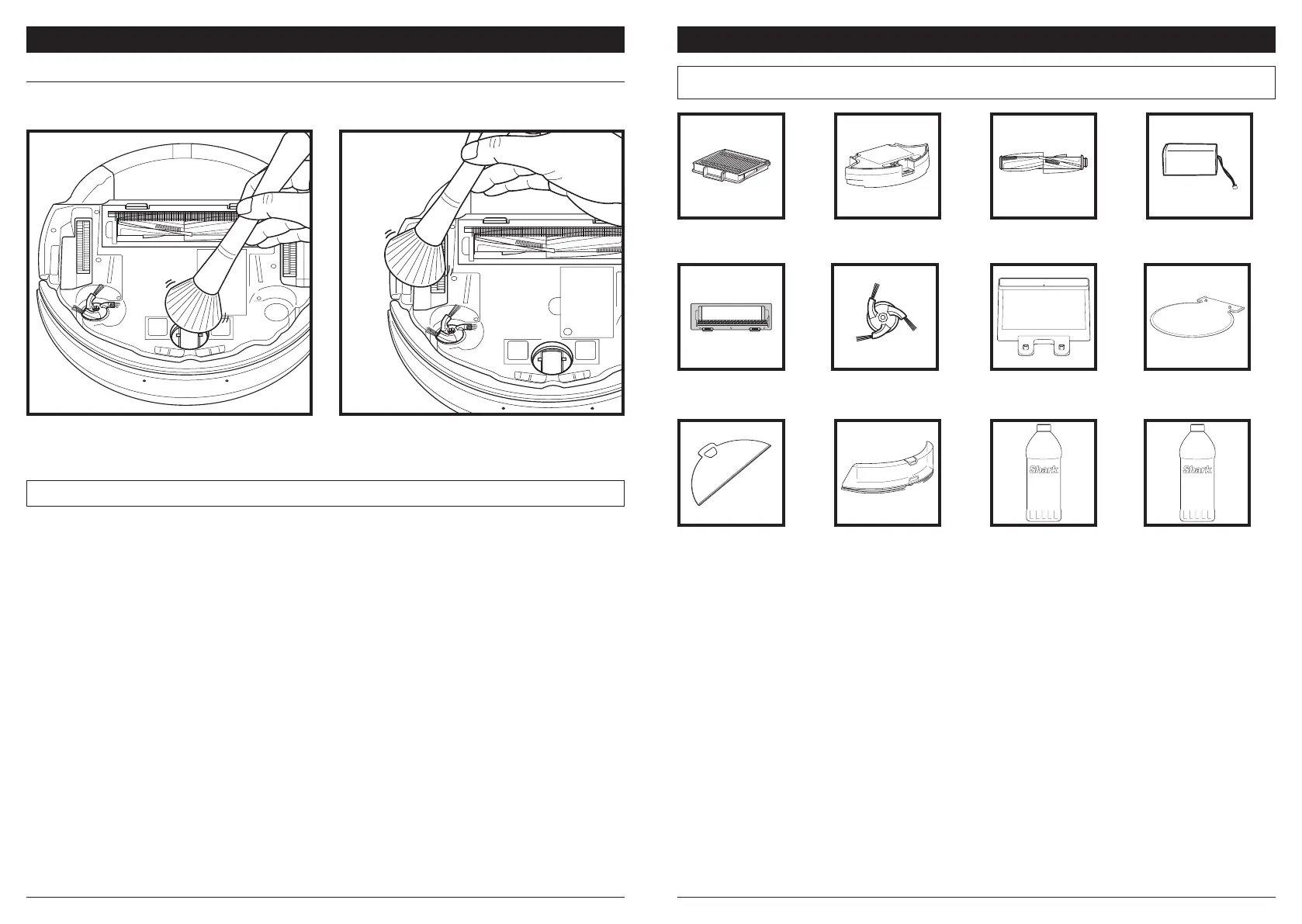 Shark

Shark