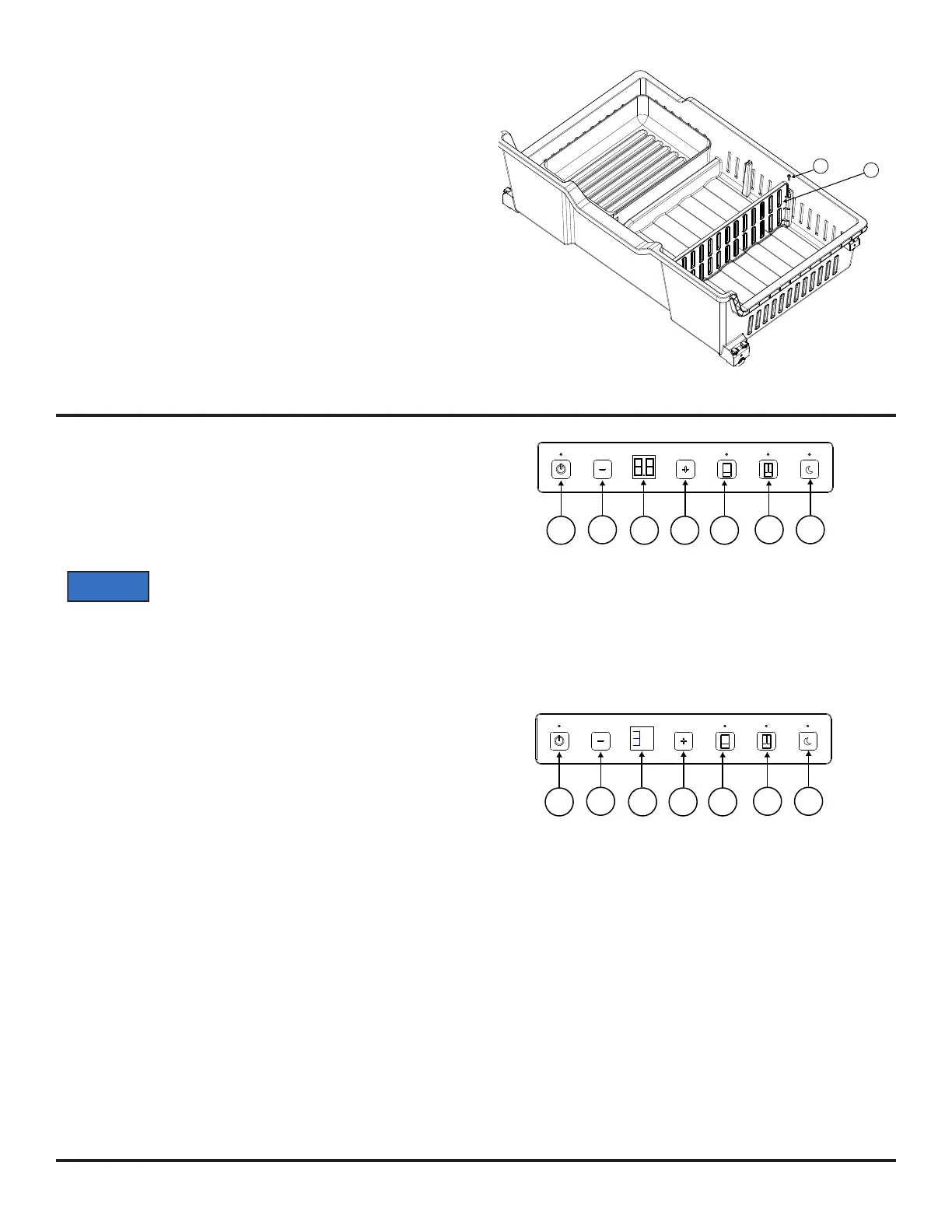 8.8

3