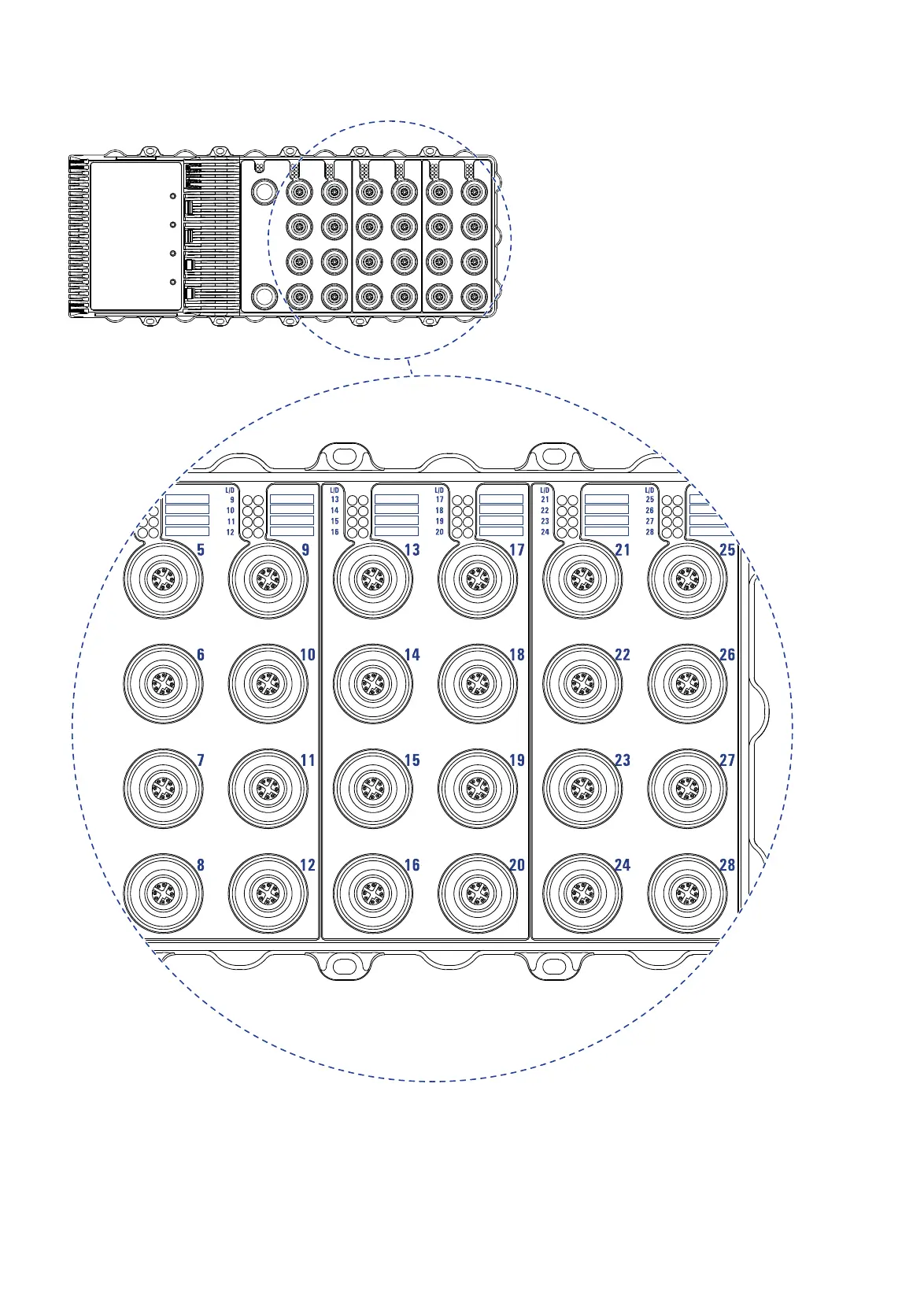 L/D
9
10
11
12

L/D
13
14
15
16

L/D
17
18
19
20

L/D
21
22
23
24

L/D
25
26
27
28

5
9
13
17
21
25

6
10
14
18
22
26

7
11
15
19
23
27

8
12
16
20
24
28