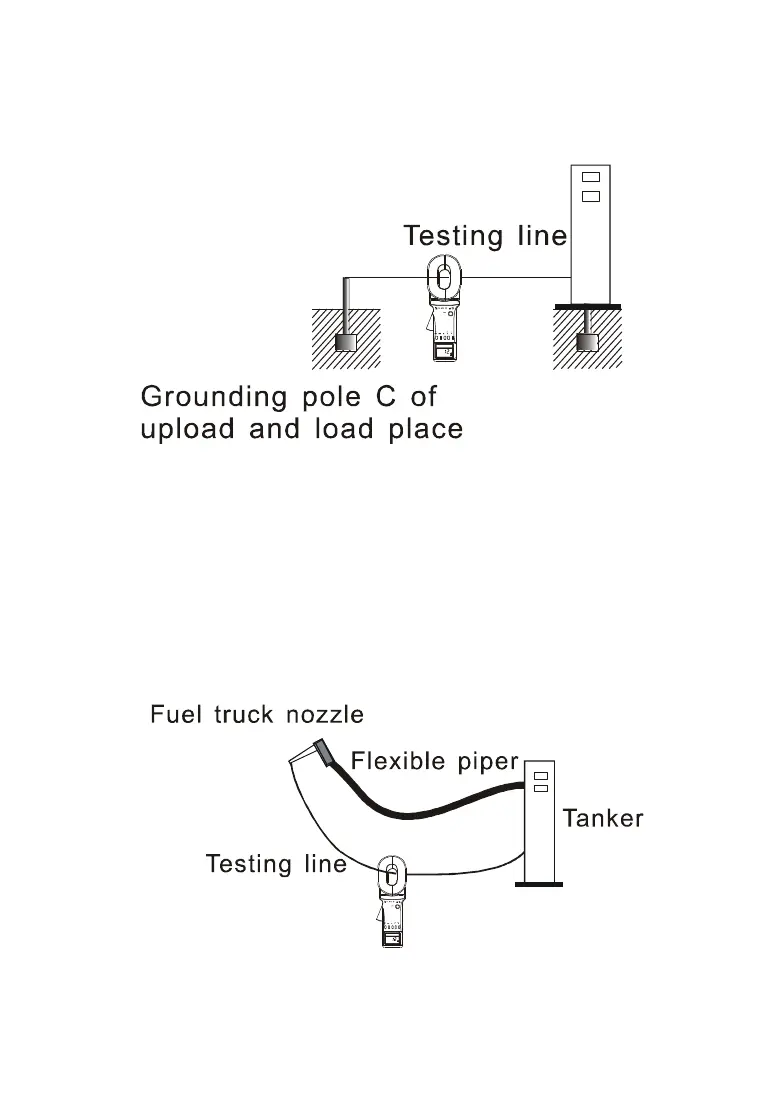 Testing line

Grounding pole C of upload and load place

Fuel truck nozzle

Flexible piper

Tanker

Testing line