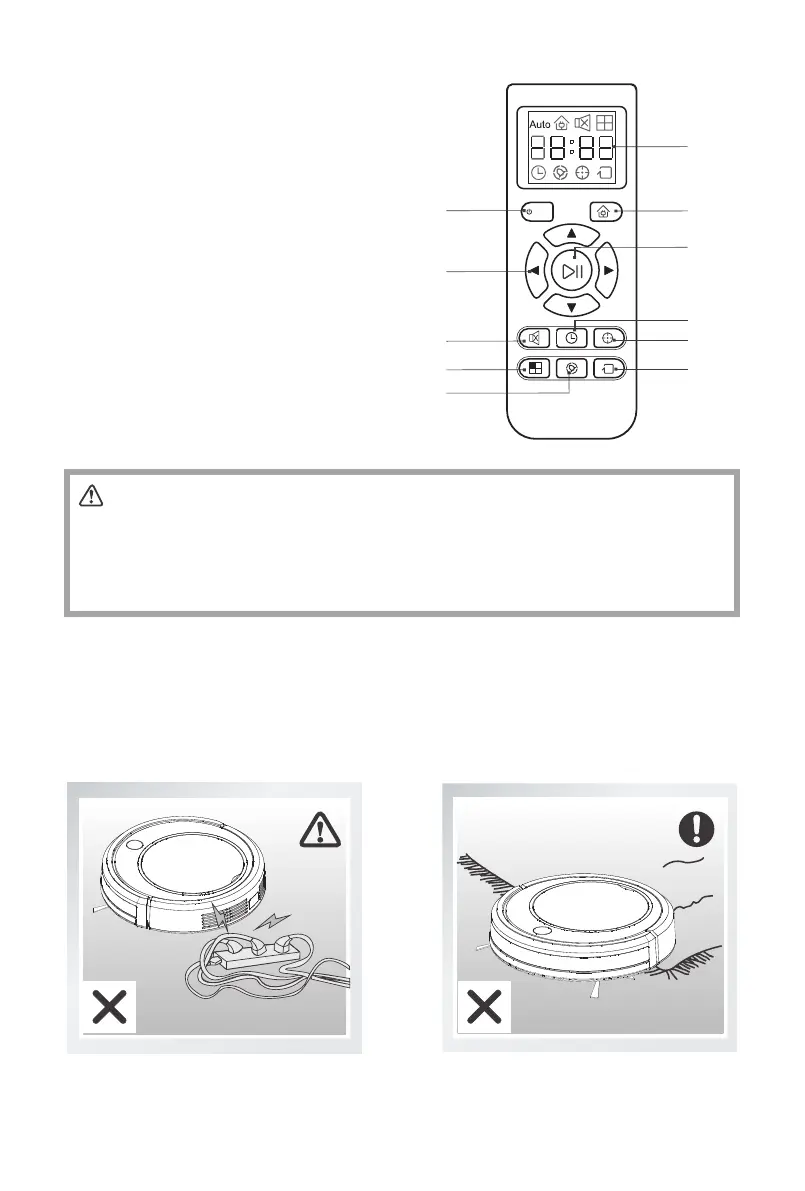 Auto

88:88