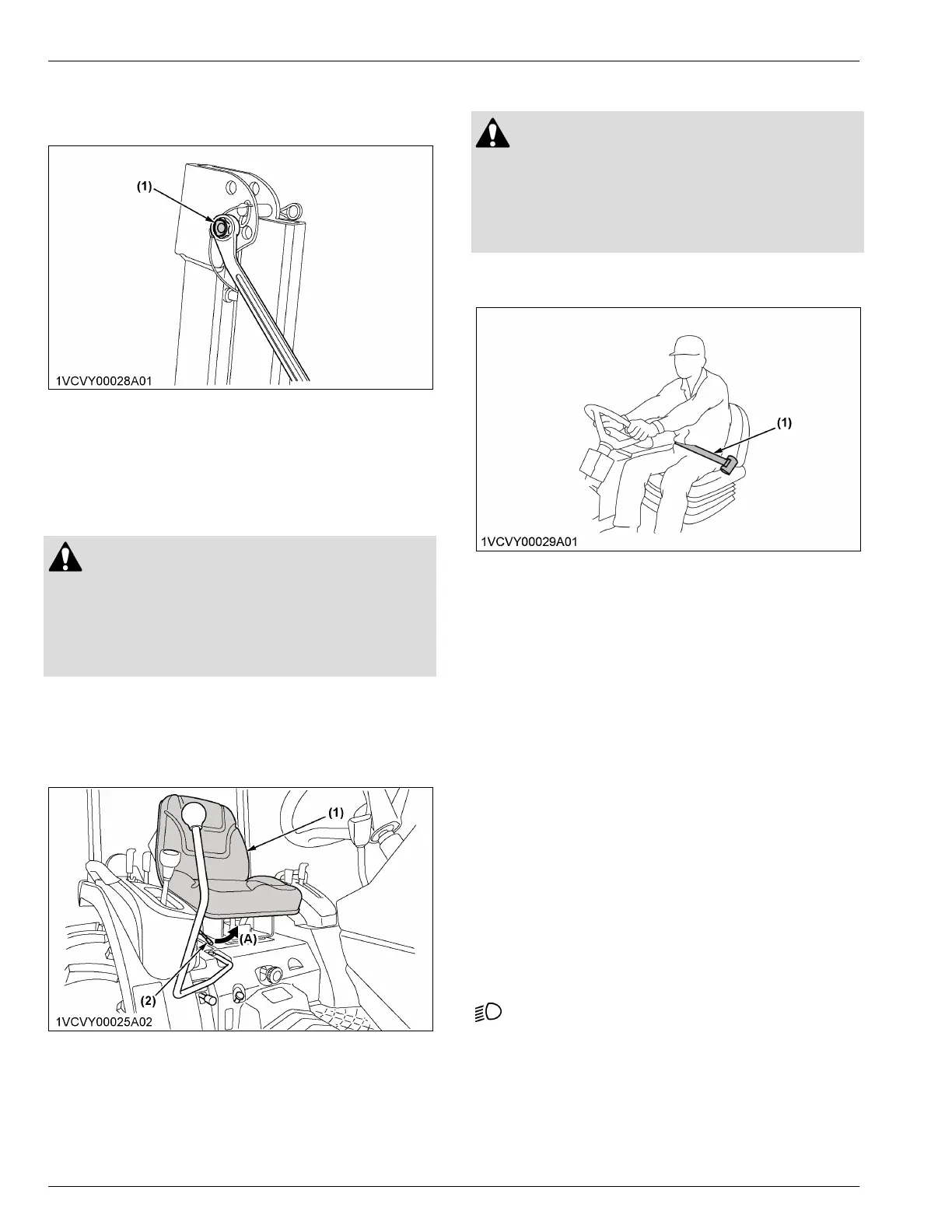 (1)

1VCVY00028A01

(1)

(A)

(2)

1VCVY00025A02

(1)

1VCVY00029A01