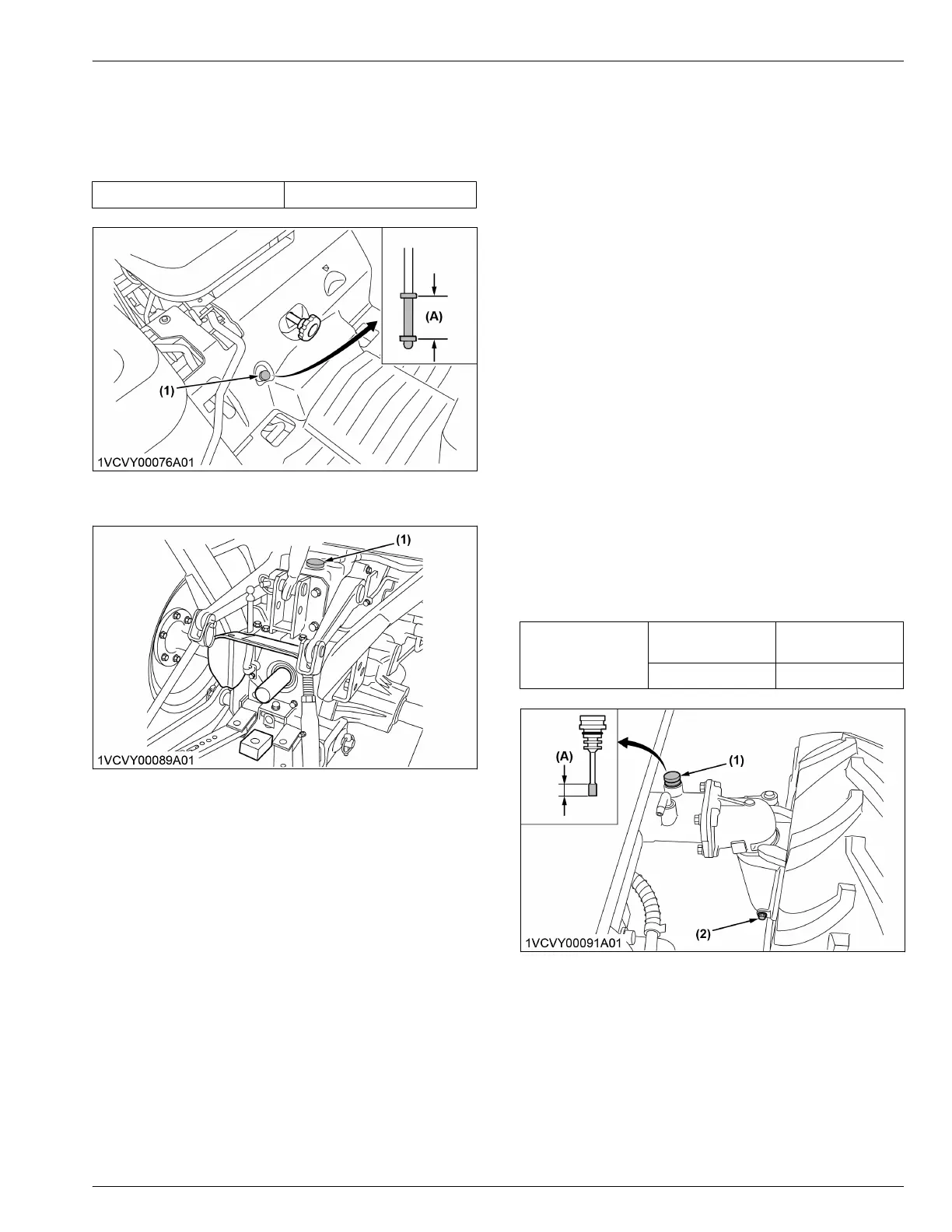 (A)

(1)

1VCVY00076A01

(1)

1VCVY00089A01

(A)

(1)

(2)

1VCVY00091A01